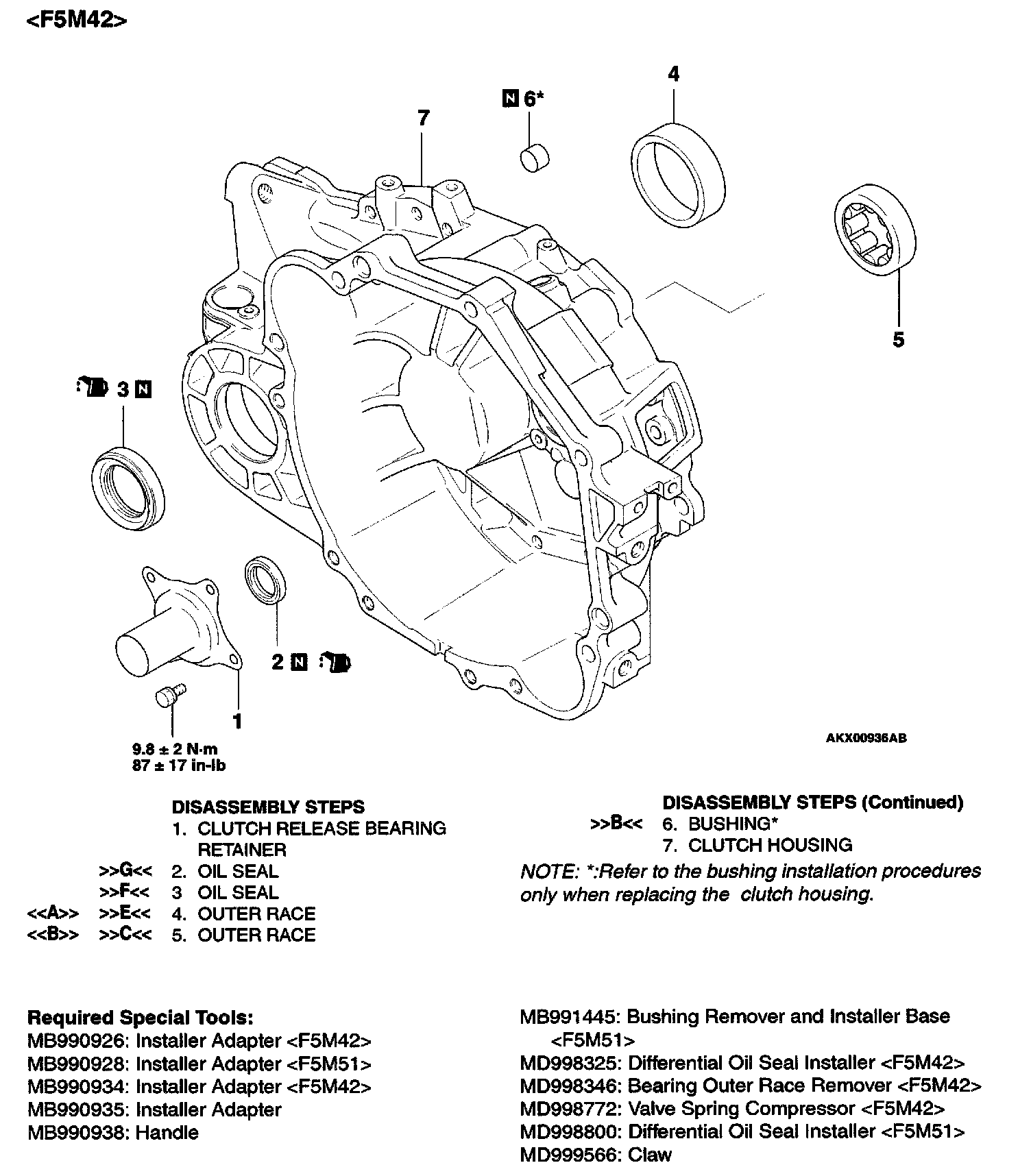 <F5M42>

7

N 6*

4

5

3 N

2 N

1

9.8 ± 2 N·m
87 ± 17 in-lb

AKX00936AB

DISASSEMBLY STEPS
1. CLUTCH RELEASE BEARING RETAINER
>>G<< 2. OIL SEAL
>>F<< 3 OIL SEAL
<<A>> >>E<< 4. OUTER RACE
<<B>> >>C<< 5. OUTER RACE

DISASSEMBLY STEPS (Continued)
>>B<< 6. BUSHING*
7. CLUTCH HOUSING

NOTE: *:Refer to the bushing installation procedures only when replacing the clutch housing.

Required Special Tools:
MB990926: Installer Adapter <F5M42>
MB990928: Installer Adapter <F5M51>
MB990934: Installer Adapter <F5M42>
MB990935: Installer Adapter
MB990938: Handle

MB991445: Bushing Remover and Installer Base <F5M51>
MD998325: Differential Oil Seal Installer <F5M42>
MD998346: Bearing Outer Race Remover <F5M42>
MD998772: Valve Spring Compressor <F5M42>
MD998800: Differential Oil Seal Installer <F5M51>
MD999566: Claw