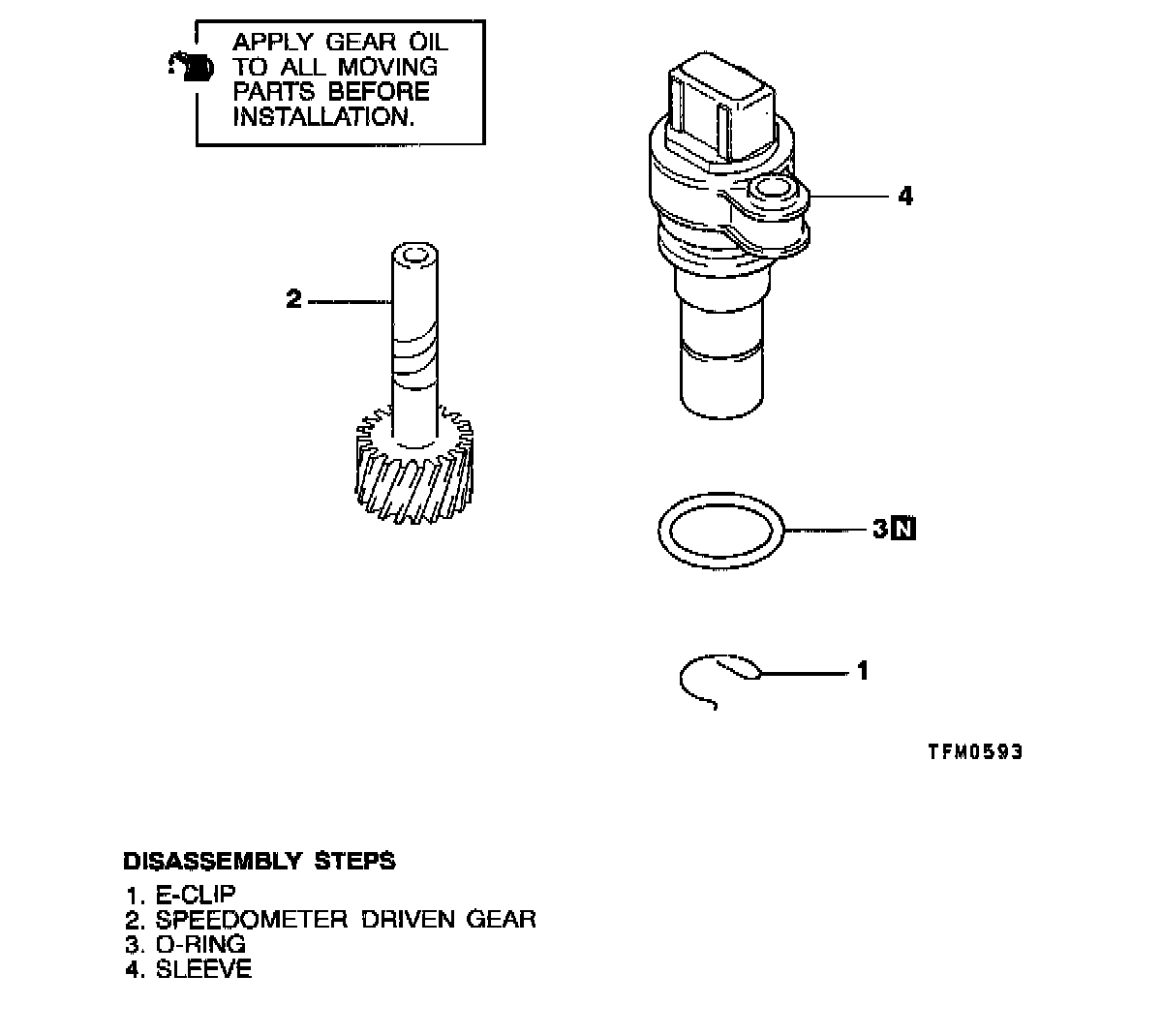 APPLY GEAR OIL TO ALL MOVING PARTS BEFORE INSTALLATION.

4

2

3 N

1

TFM0593

DISASSEMBLY STEPS

1. E-CLIP
2. SPEEDOMETER DRIVEN GEAR
3. O-RING
4. SLEEVE