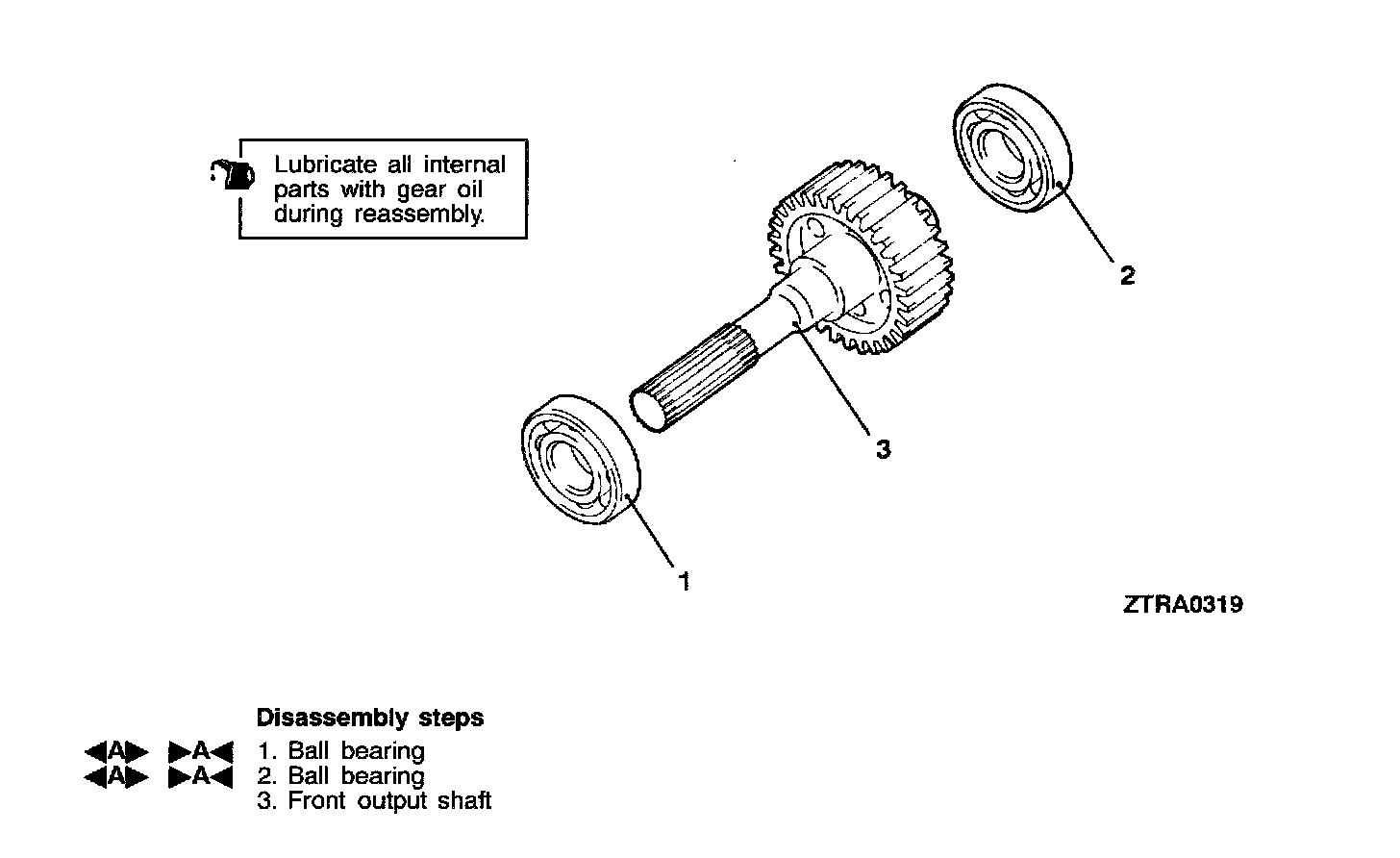 Lubricate all internal parts with gear oil during reassembly.

2

3

1

ZTRA0319

Disassembly steps

◀A▶ ▶A◀ 1. Ball bearing
◀A▶ ▶A◀ 2. Ball bearing
3. Front output shaft