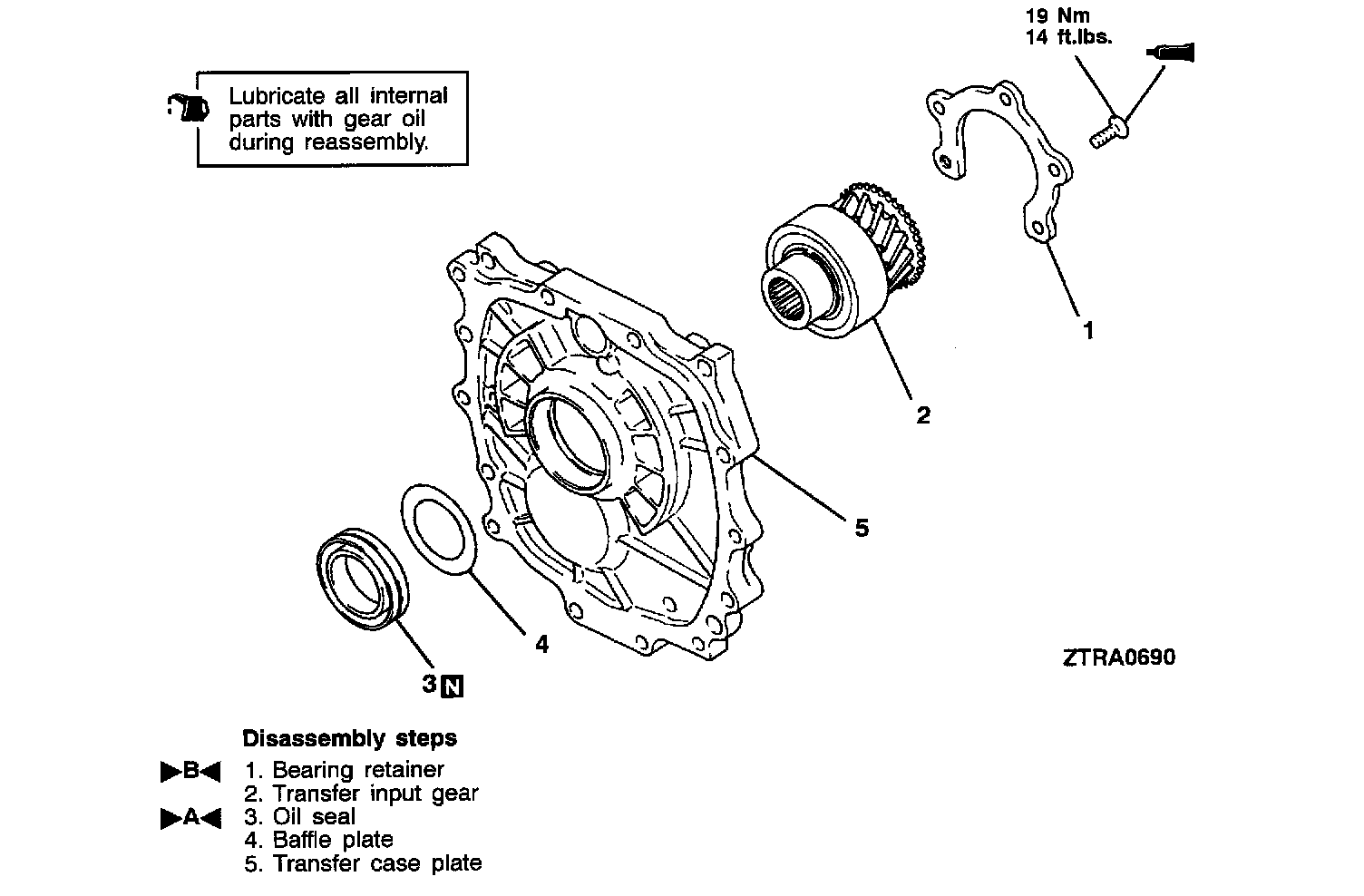 Lubricate all internal parts with gear oil during reassembly.

19 Nm
14 ft.lbs.

1

2

5

4

3 N

ZTRA0690

Disassembly steps

▶B◀ 1. Bearing retainer
2. Transfer input gear
▶A◀ 3. Oil seal
4. Baffle plate
5. Transfer case plate