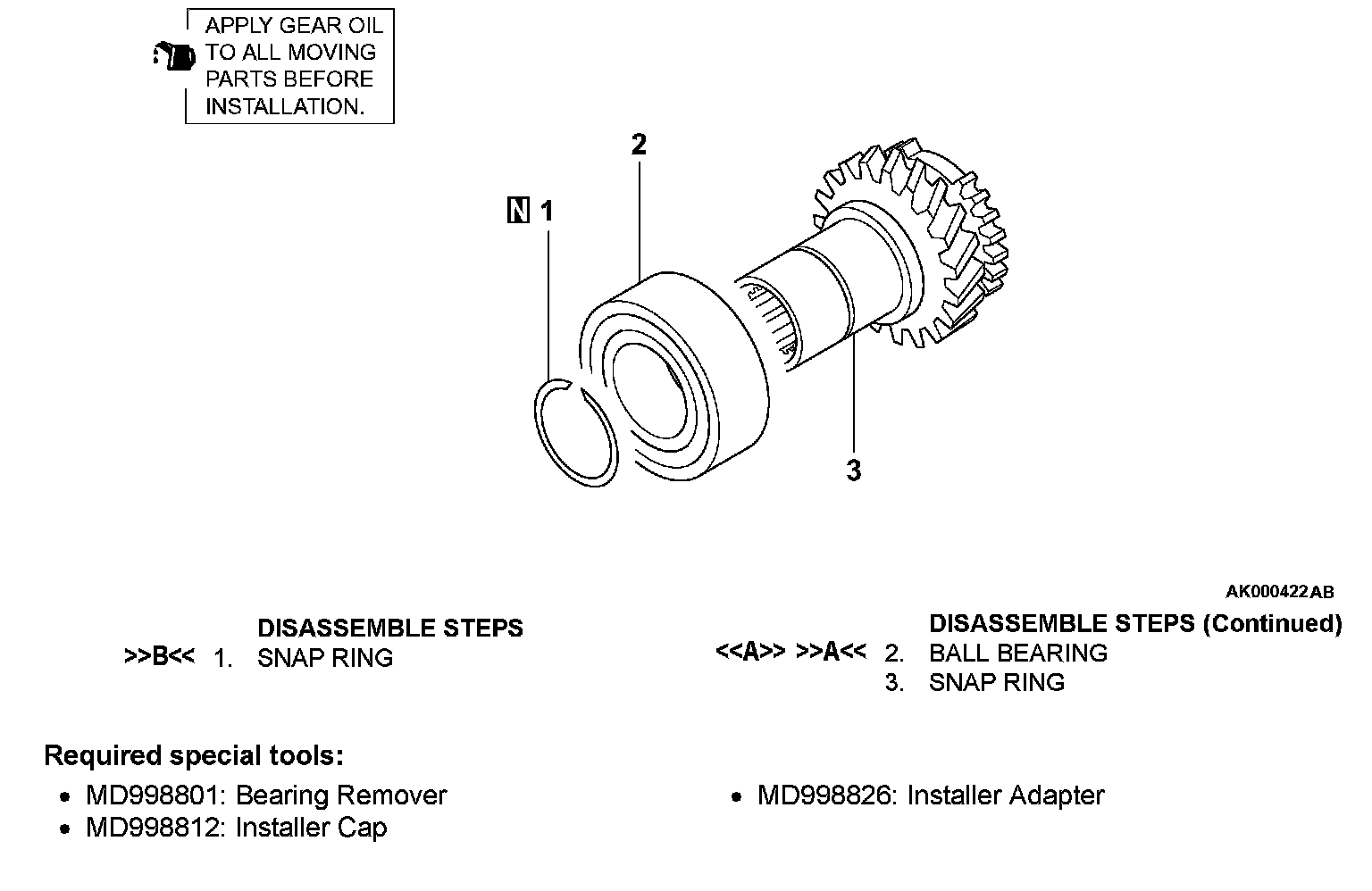 APPLY GEAR OIL TO ALL MOVING PARTS BEFORE INSTALLATION.

2

N 1

3

AK000422AB

DISASSEMBLE STEPS
>>B<< 1. SNAP RING

DISASSEMBLE STEPS (Continued)
<<A>> >>A<< 2. BALL BEARING
3. SNAP RING

Required special tools:
• MD998801: Bearing Remover
• MD998812: Installer Cap
• MD998826: Installer Adapter