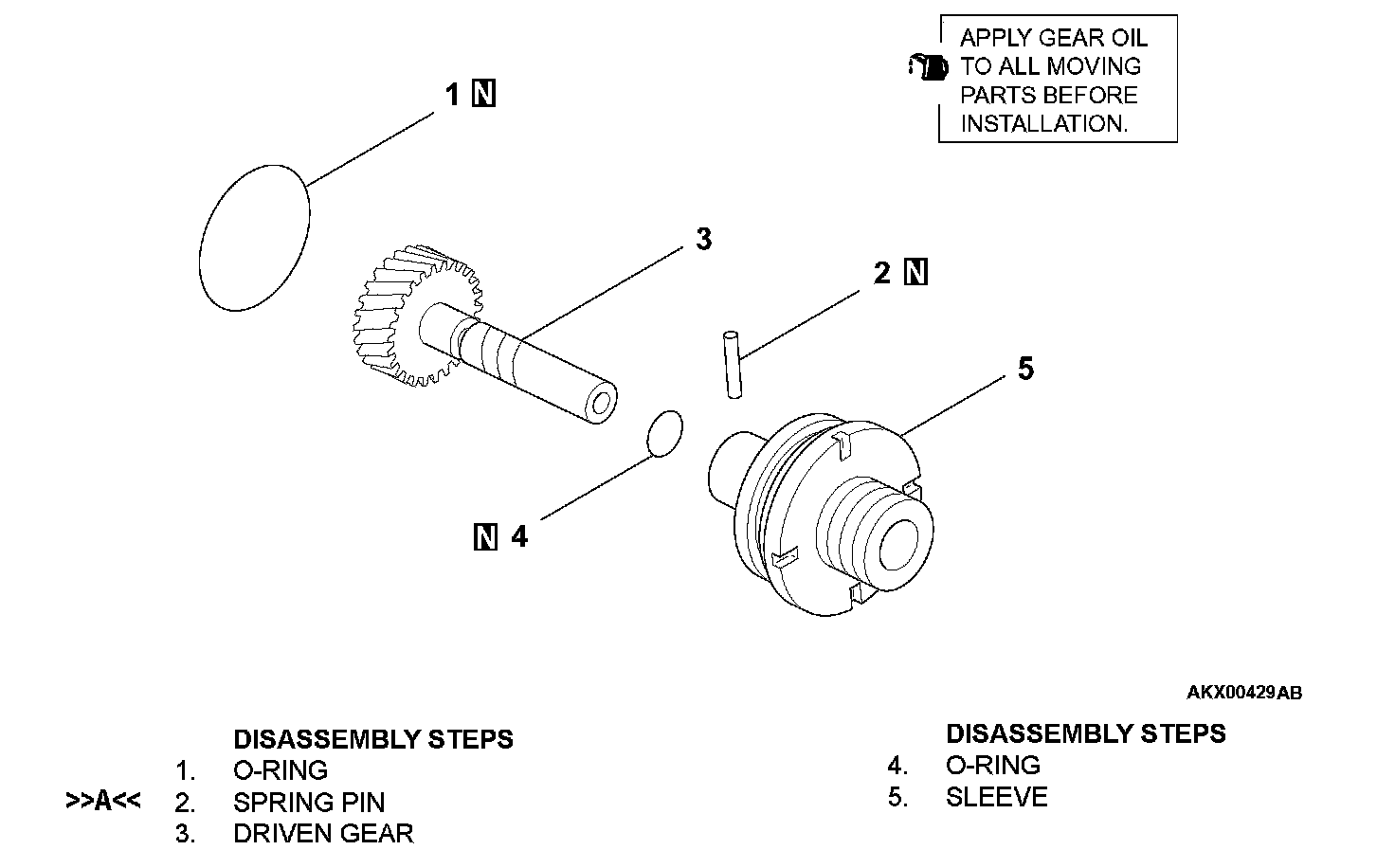 APPLY GEAR OIL TO ALL MOVING PARTS BEFORE INSTALLATION.

1 N

3

2 N

5

N 4

AKX00429AB

DISASSEMBLY STEPS
1. O-RING
>>A<< 2. SPRING PIN
3. DRIVEN GEAR

DISASSEMBLY STEPS
4. O-RING
5. SLEEVE