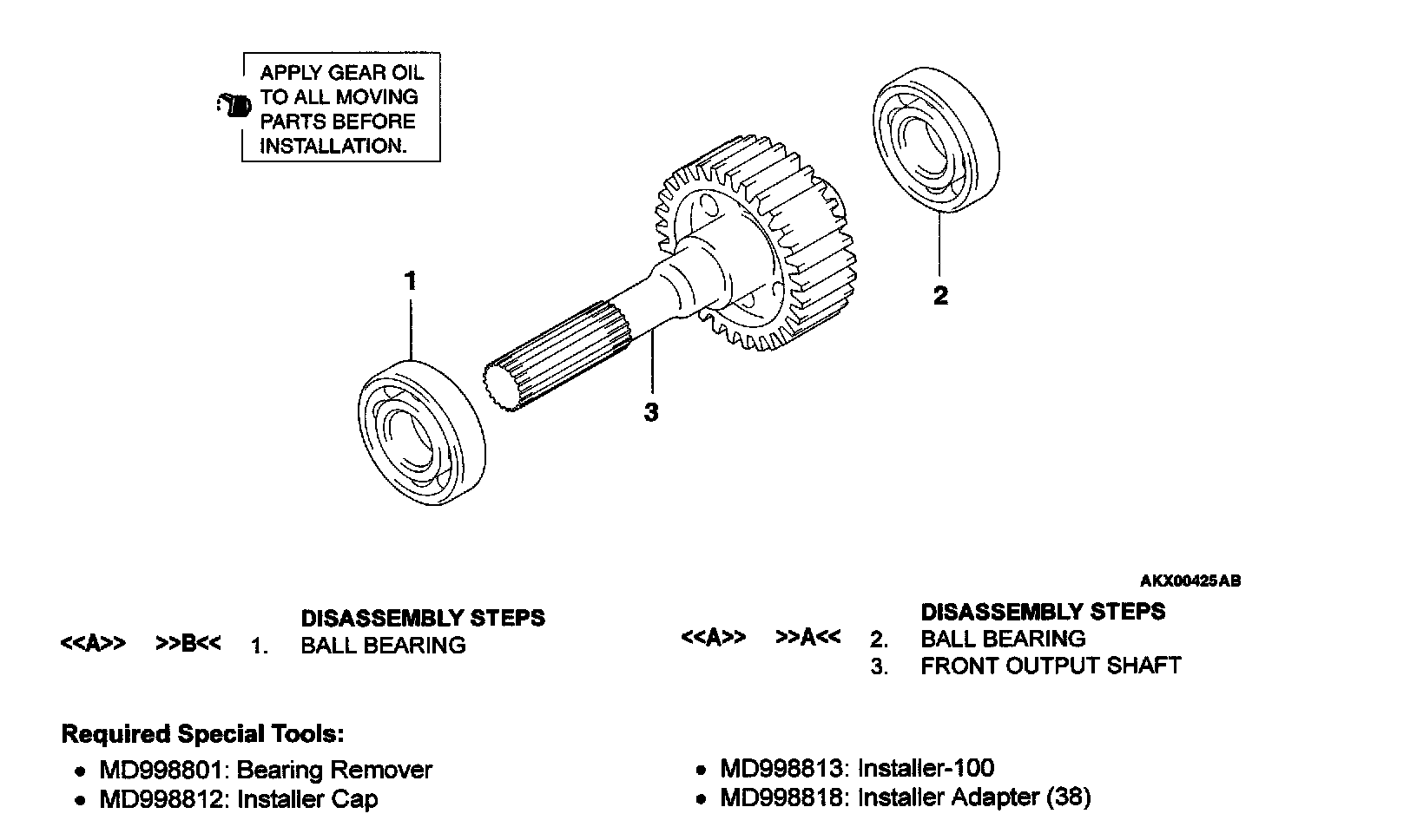 APPLY GEAR OIL TO ALL MOVING PARTS BEFORE INSTALLATION.

1

2

3

AKX00425AB

DISASSEMBLY STEPS
<<A>> >>B<< 1. BALL BEARING

DISASSEMBLY STEPS
<<A>> >>A<< 2. BALL BEARING
3. FRONT OUTPUT SHAFT

Required Special Tools:
• MD998801: Bearing Remover
• MD998812: Installer Cap
• MD998813: Installer-100
• MD998818: Installer Adapter (38)