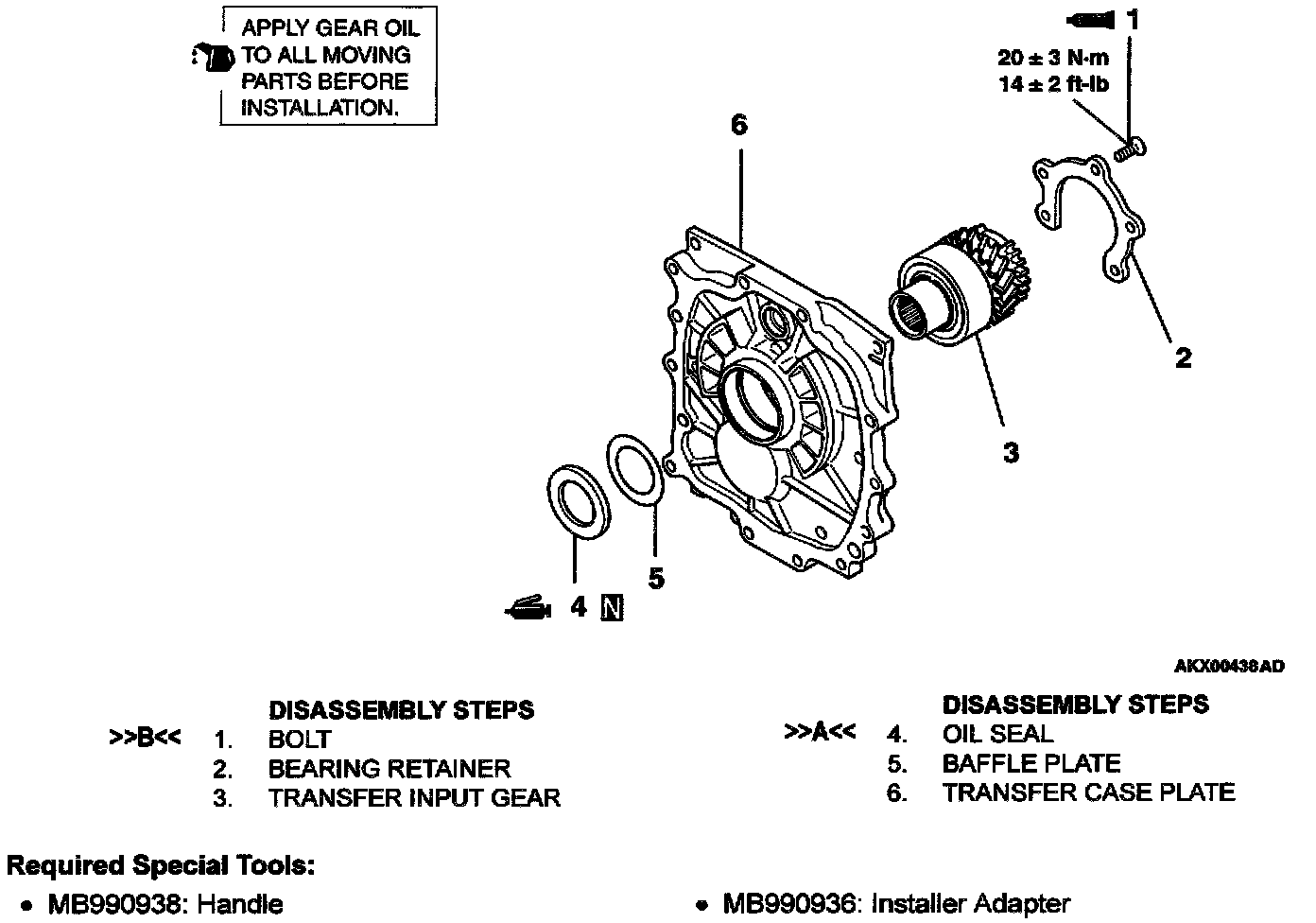 APPLY GEAR OIL TO ALL MOVING PARTS BEFORE INSTALLATION.

1
20 ± 3 N·m
14 ± 2 ft-lb

6

2

3

5

4 N

AKX00438AD

DISASSEMBLY STEPS
>>B<< 1. BOLT
2. BEARING RETAINER
3. TRANSFER INPUT GEAR

DISASSEMBLY STEPS
>>A<< 4. OIL SEAL
5. BAFFLE PLATE
6. TRANSFER CASE PLATE

Required Special Tools:
• MB990938: Handle
• MB990936: Installer Adapter