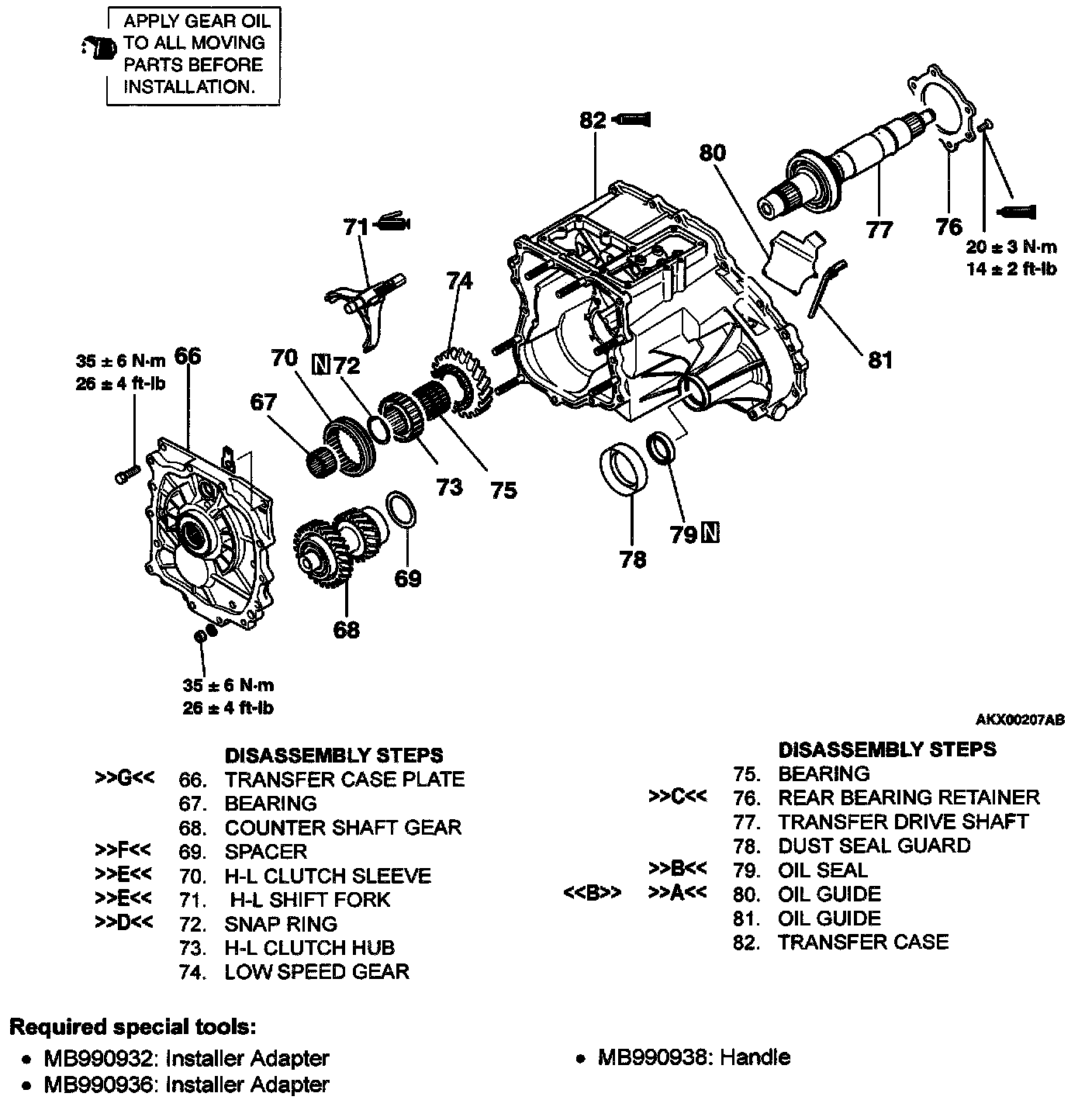 APPLY GEAR OIL TO ALL MOVING PARTS BEFORE INSTALLATION.

82
80
77
76
20 ± 3 N·m
14 ± 2 ft-lb
71
74
81
35 ± 6 N·m
26 ± 4 ft-lb
66
70
N 72
67
73
75
78
79 N
69
68
35 ± 6 N·m
26 ± 4 ft-lb

AKX00207AB

DISASSEMBLY STEPS
>>G<< 66. TRANSFER CASE PLATE
67. BEARING
68. COUNTER SHAFT GEAR
>>F<< 69. SPACER
>>E<< 70. H-L CLUTCH SLEEVE
>>E<< 71. H-L SHIFT FORK
>>D<< 72. SNAP RING
73. H-L CLUTCH HUB
74. LOW SPEED GEAR

DISASSEMBLY STEPS
75. BEARING
>>C<< 76. REAR BEARING RETAINER
77. TRANSFER DRIVE SHAFT
78. DUST SEAL GUARD
>>B<< 79. OIL SEAL
<<B>> >>A<< 80. OIL GUIDE
81. OIL GUIDE
82. TRANSFER CASE

Required special tools:
• MB990932: Installer Adapter
• MB990936: Installer Adapter
• MB990938: Handle