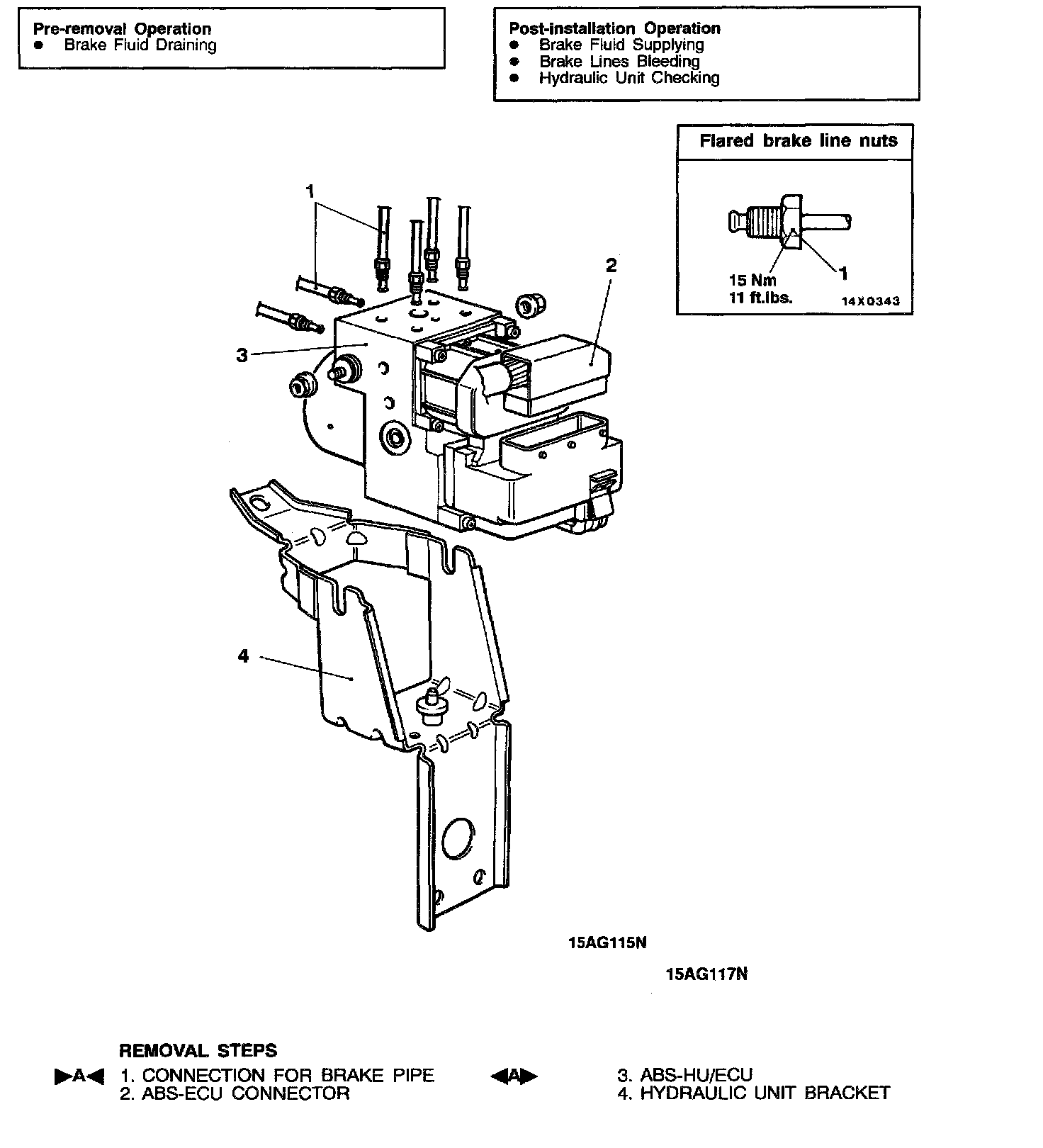 Pre-removal Operation
● Brake Fluid Draining

Post-installation Operation
● Brake Fluid Supplying
● Brake Lines Bleeding
● Hydraulic Unit Checking

Flared brake line nuts

15 Nm
11 ft.lbs.
1
14X0343

1
2
3
4

15AG115N

15AG117N

REMOVAL STEPS
▶A◀ 1. CONNECTION FOR BRAKE PIPE
2. ABS-ECU CONNECTOR
◀A▶ 3. ABS-HU/ECU
4. HYDRAULIC UNIT BRACKET