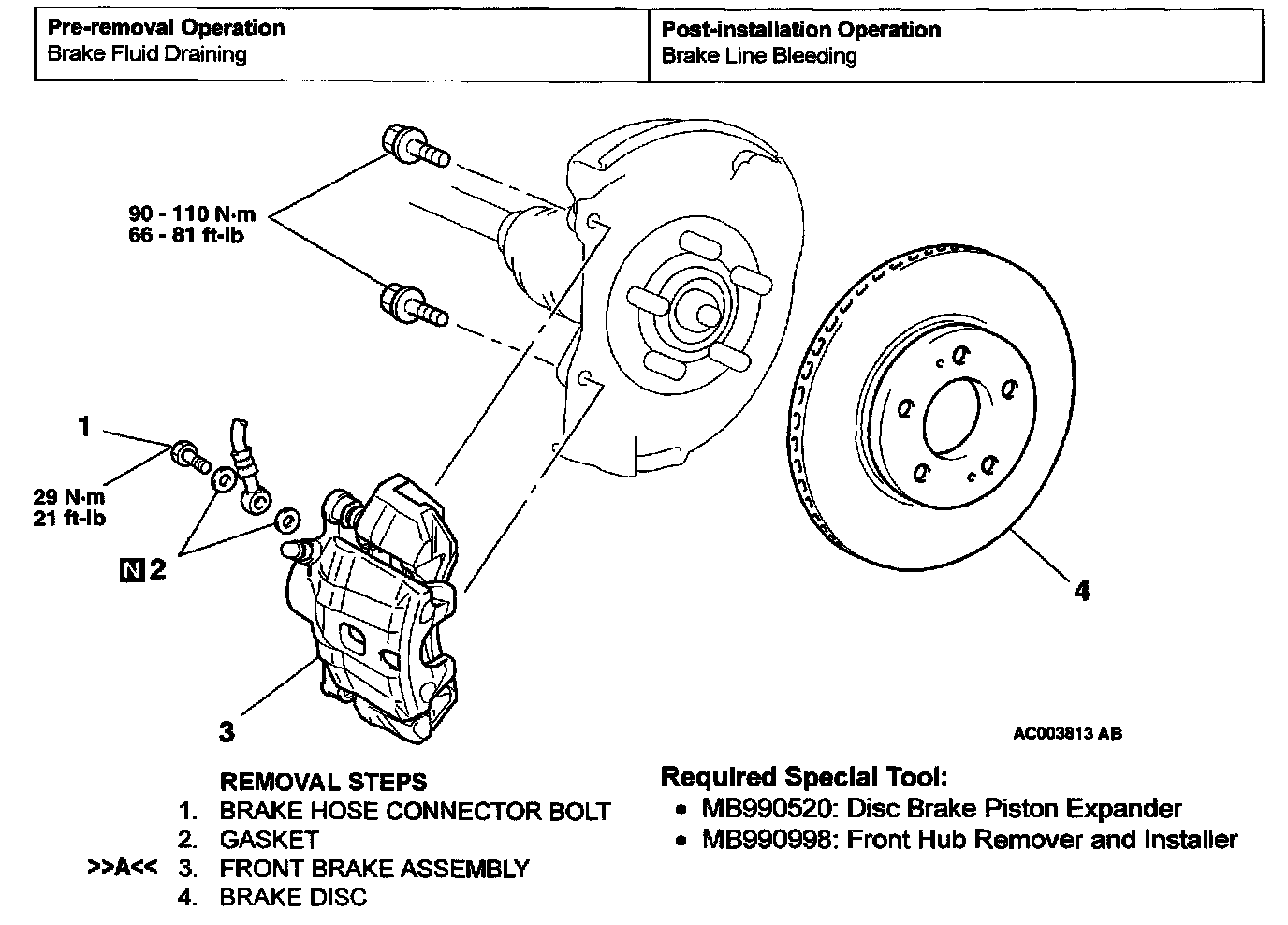 | Pre-removal Operation<br>Brake Fluid Draining | Post-installation Operation<br>Brake Line Bleeding |
|---|---|

90 - 110 N·m
66 - 81 ft-lb

1

29 N·m
21 ft-lb

N 2

3

4

AC003813 AB

REMOVAL STEPS
1. BRAKE HOSE CONNECTOR BOLT
2. GASKET
>>A<< 3. FRONT BRAKE ASSEMBLY
4. BRAKE DISC

Required Special Tool:
• MB990520: Disc Brake Piston Expander
• MB990998: Front Hub Remover and Installer