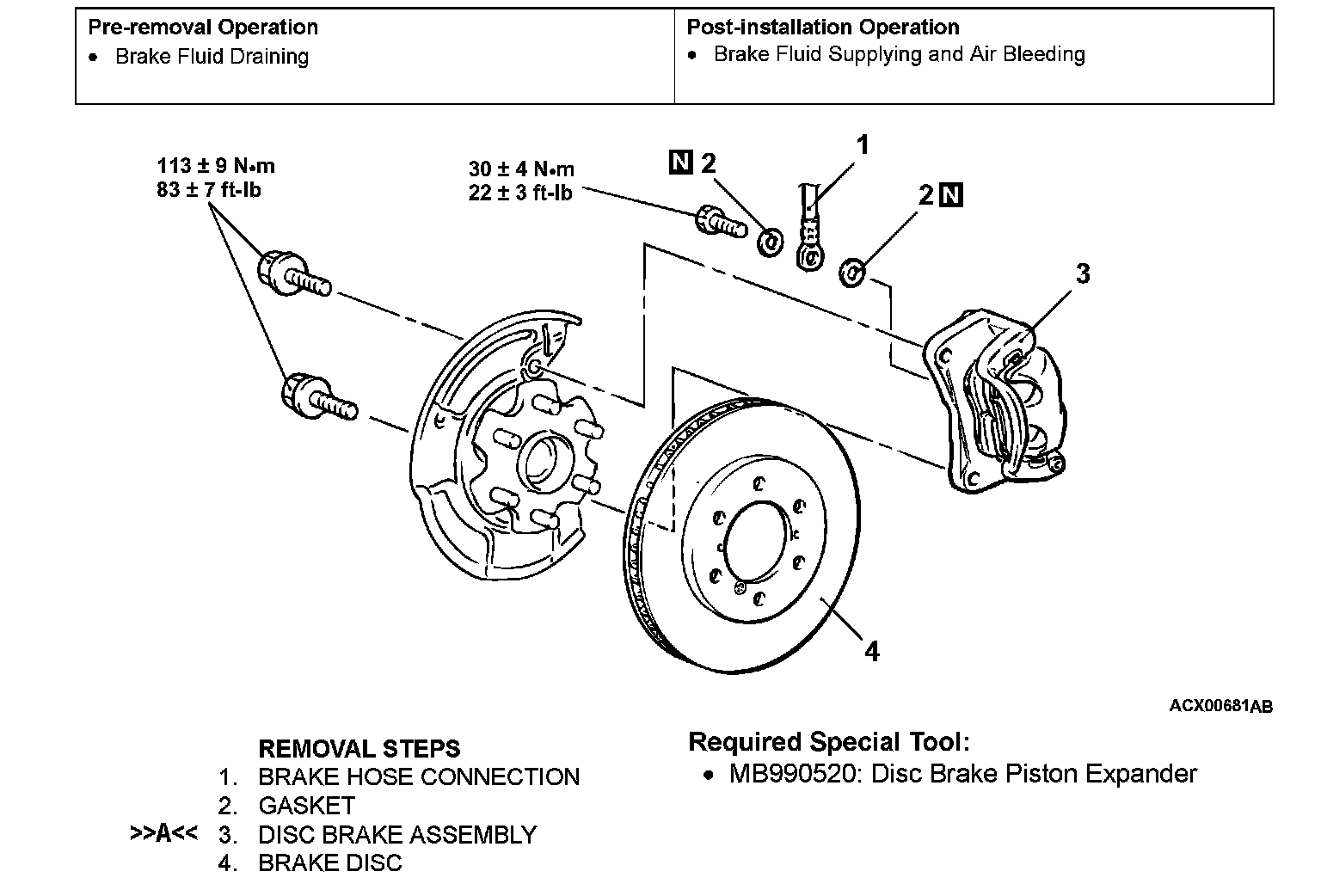 | Pre-removal Operation | Post-installation Operation |
|---|---|
| • Brake Fluid Draining | • Brake Fluid Supplying and Air Bleeding |

113 ± 9 N•m
83 ± 7 ft-lb

30 ± 4 N•m
22 ± 3 ft-lb

N 2

1

2 N

3

4

ACX00681AB

REMOVAL STEPS
1. BRAKE HOSE CONNECTION
2. GASKET
>>A<< 3. DISC BRAKE ASSEMBLY
4. BRAKE DISC

Required Special Tool:
• MB990520: Disc Brake Piston Expander