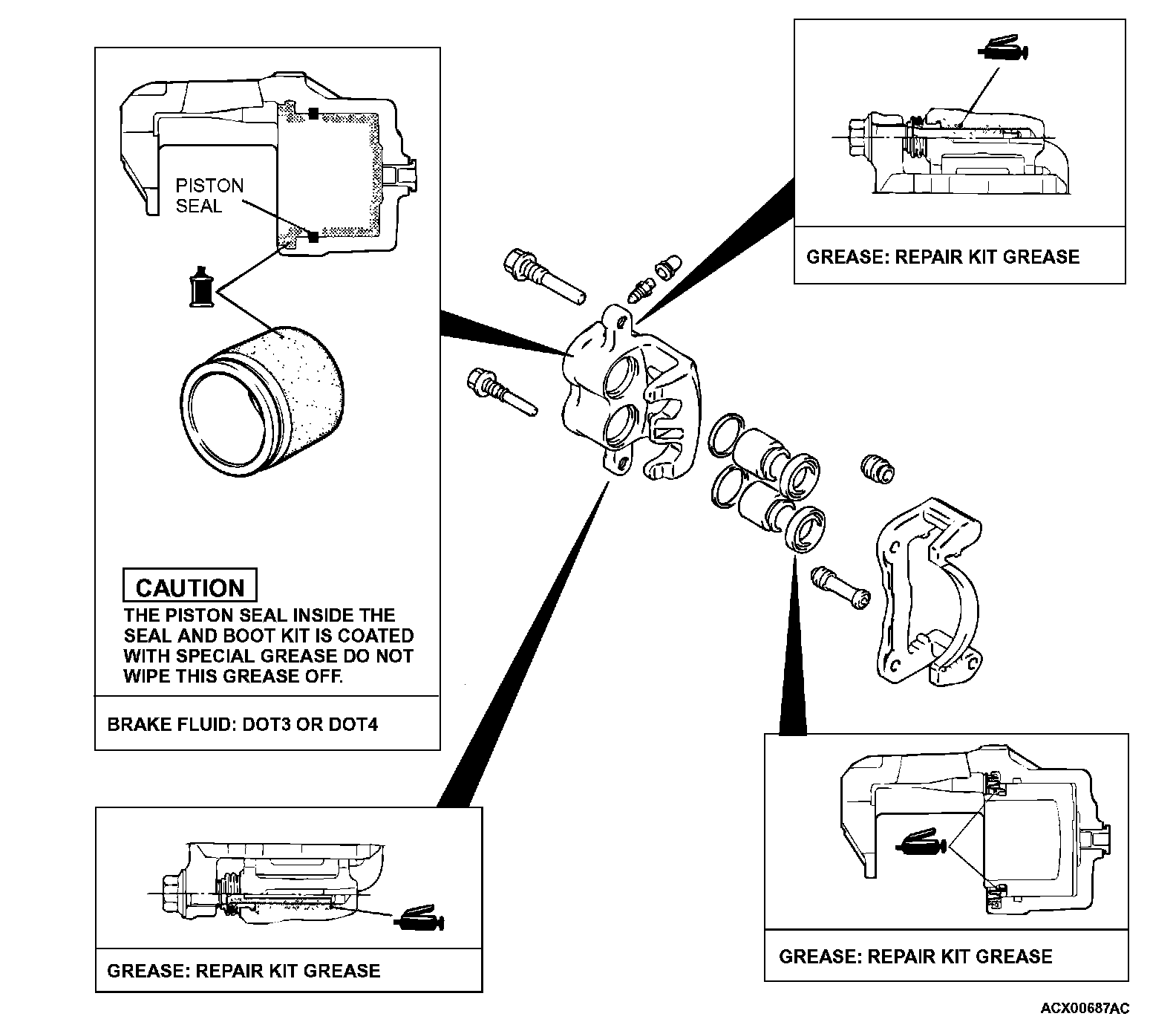 PISTON SEAL

CAUTION
THE PISTON SEAL INSIDE THE SEAL AND BOOT KIT IS COATED WITH SPECIAL GREASE DO NOT WIPE THIS GREASE OFF.

BRAKE FLUID: DOT3 OR DOT4

GREASE: REPAIR KIT GREASE

GREASE: REPAIR KIT GREASE

GREASE: REPAIR KIT GREASE

ACX00687AC