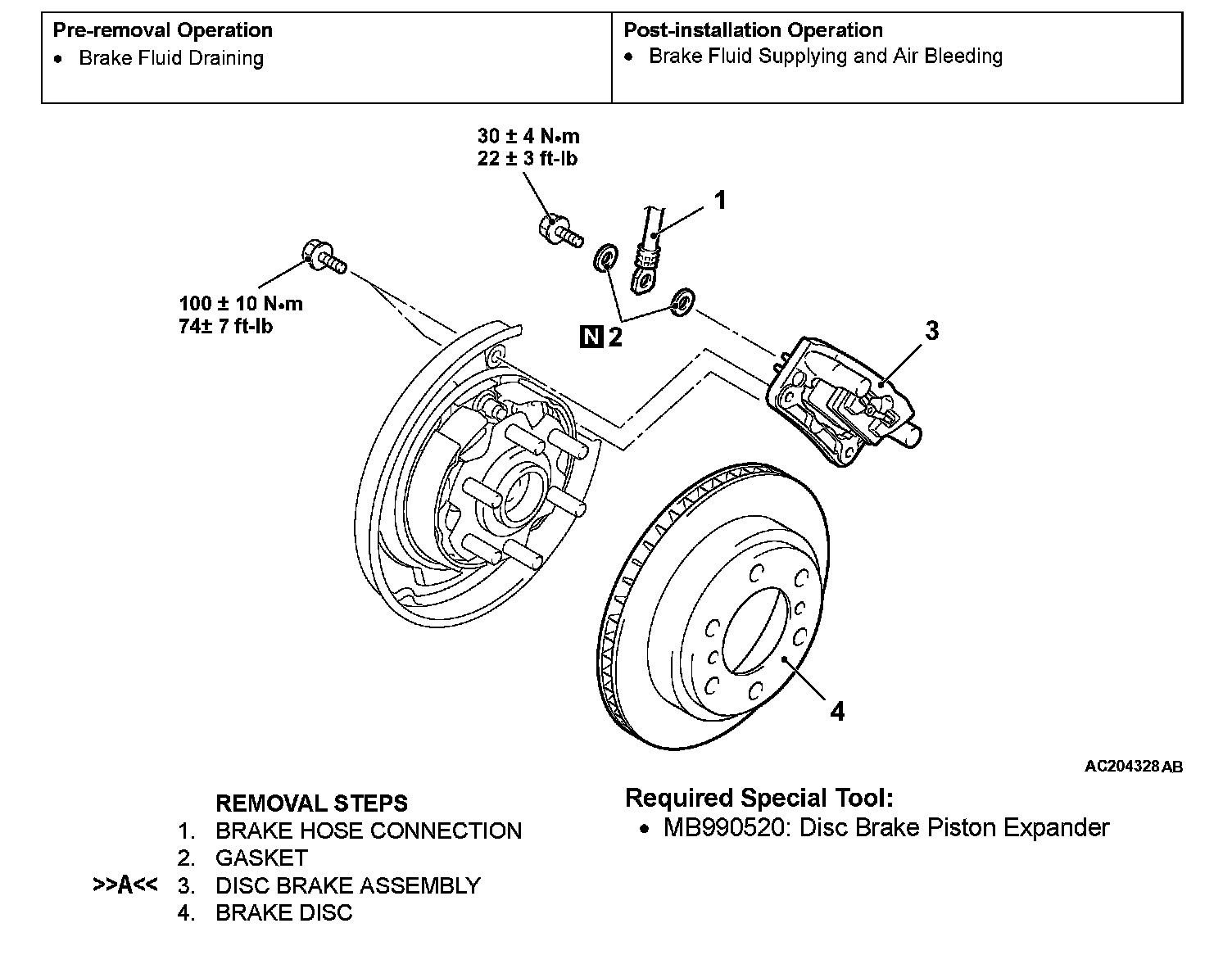 | Pre-removal Operation | Post-installation Operation |
|---|---|
| • Brake Fluid Draining | • Brake Fluid Supplying and Air Bleeding |

30 ± 4 N•m
22 ± 3 ft-lb

1

100 ± 10 N•m
74± 7 ft-lb

N 2

3

4

AC204328 AB

REMOVAL STEPS
1. BRAKE HOSE CONNECTION
2. GASKET
>>A<< 3. DISC BRAKE ASSEMBLY
4. BRAKE DISC

Required Special Tool:
• MB990520: Disc Brake Piston Expander