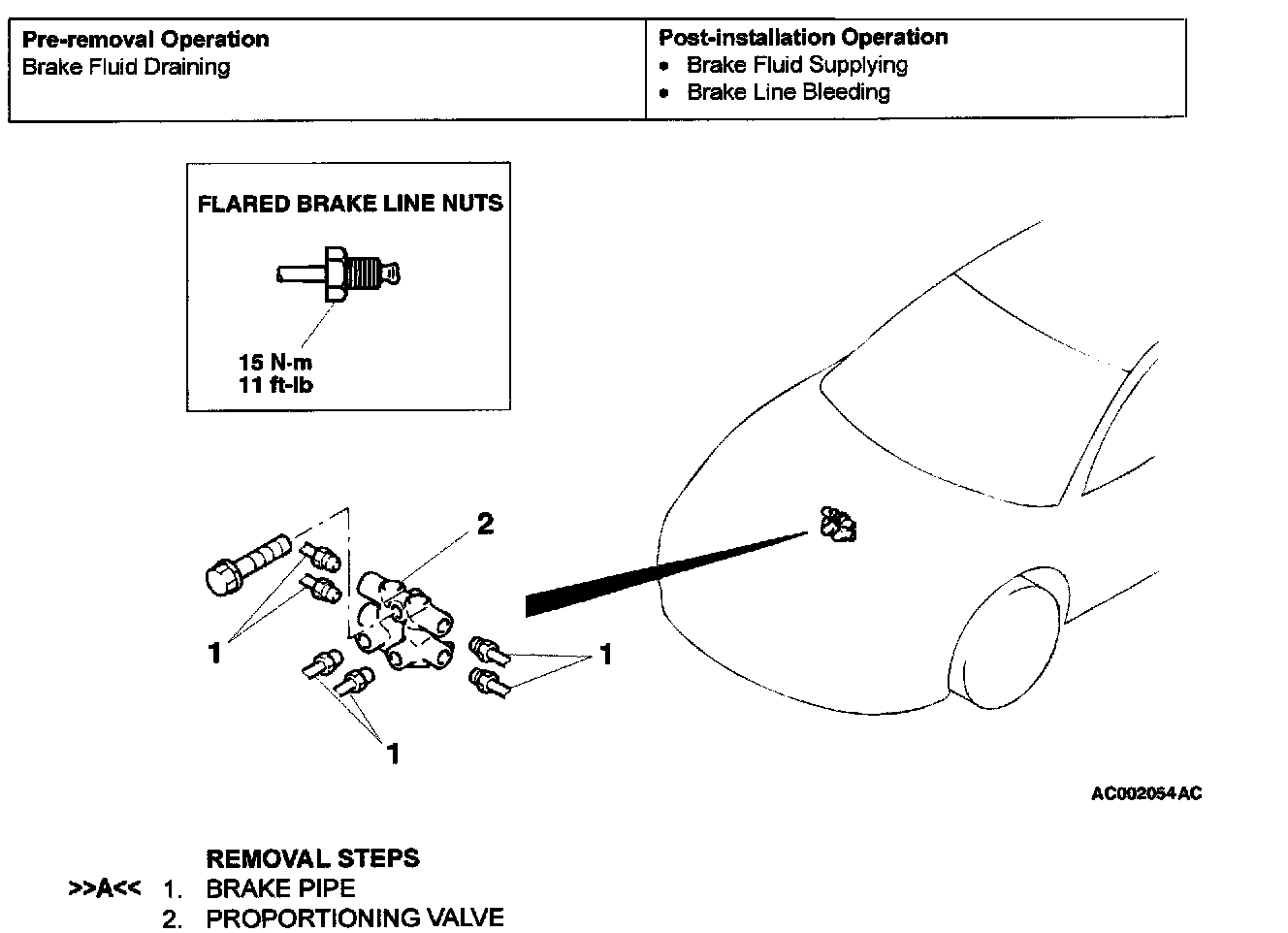 | Pre-removal Operation<br>Brake Fluid Draining | Post-installation Operation<br>• Brake Fluid Supplying<br>• Brake Line Bleeding |
|---|---|

FLARED BRAKE LINE NUTS

15 N·m
11 ft-lb

2

1

1

1

AC002054AC

REMOVAL STEPS
>>A<< 1. BRAKE PIPE
2. PROPORTIONING VALVE