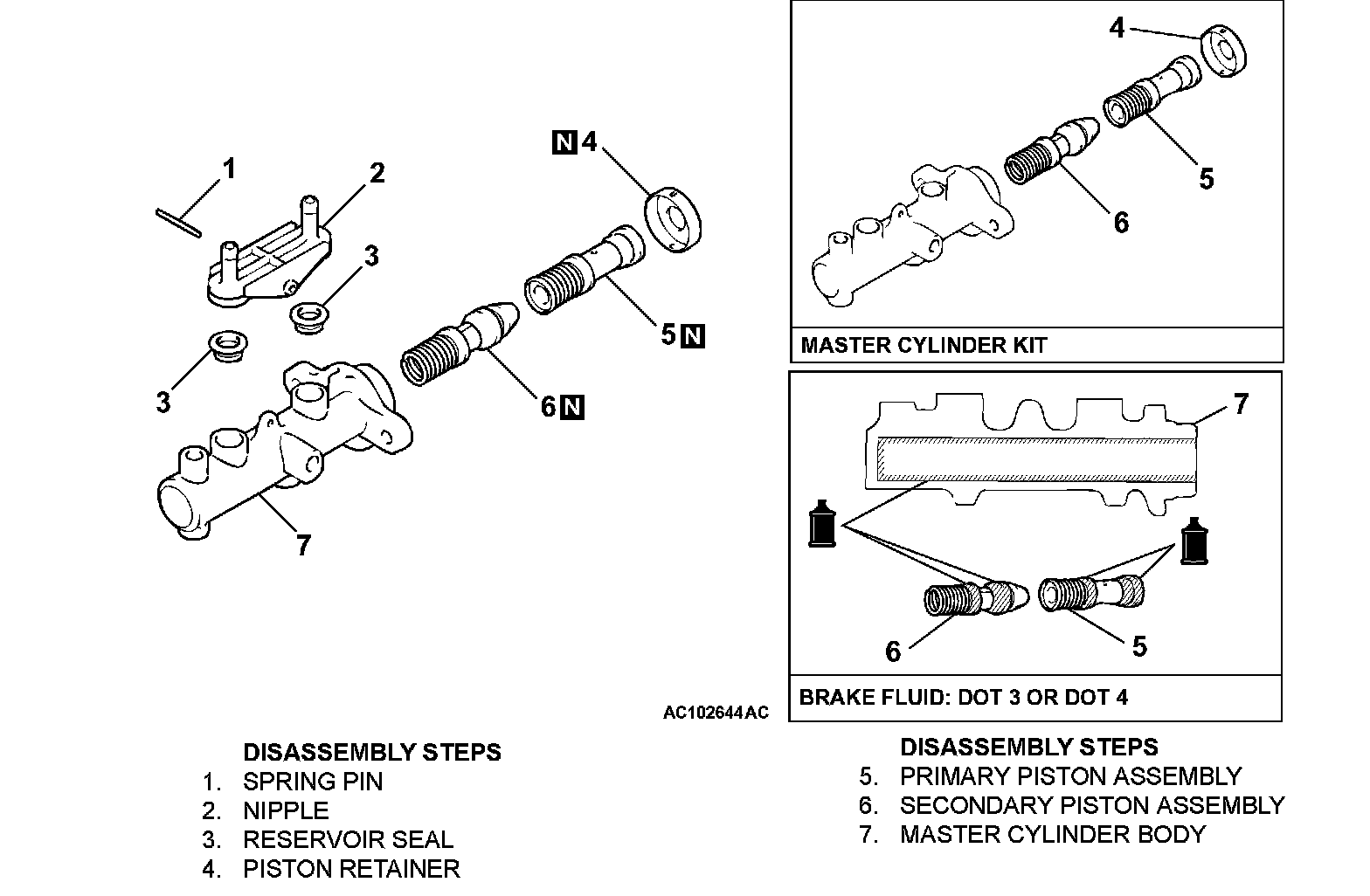 1
2
3
3
N 4
5 N
6 N
7

4
5
6
MASTER CYLINDER KIT

7
6
5
BRAKE FLUID: DOT 3 OR DOT 4

AC102644AC

DISASSEMBLY STEPS
1. SPRING PIN
2. NIPPLE
3. RESERVOIR SEAL
4. PISTON RETAINER

DISASSEMBLY STEPS
5. PRIMARY PISTON ASSEMBLY
6. SECONDARY PISTON ASSEMBLY
7. MASTER CYLINDER BODY