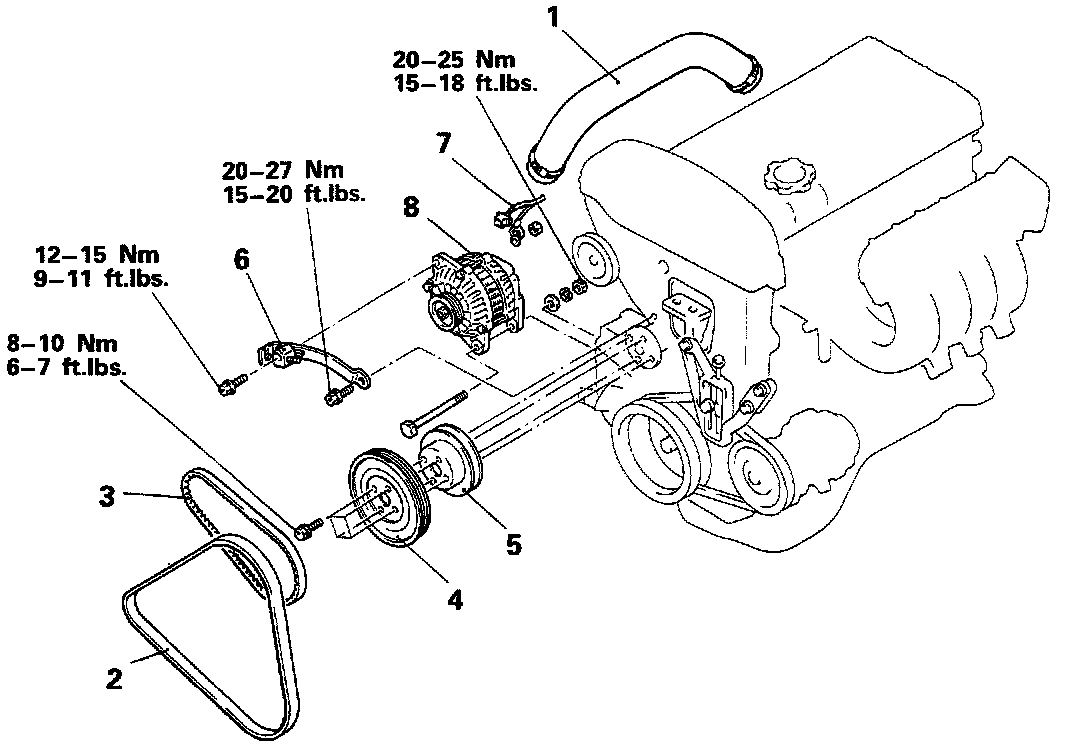 1

20–25 Nm
15–18 ft.lbs.

7

20–27 Nm
15–20 ft.lbs.

8

12–15 Nm
9–11 ft.lbs.

6

8–10 Nm
6–7 ft.lbs.

3

5

4

2