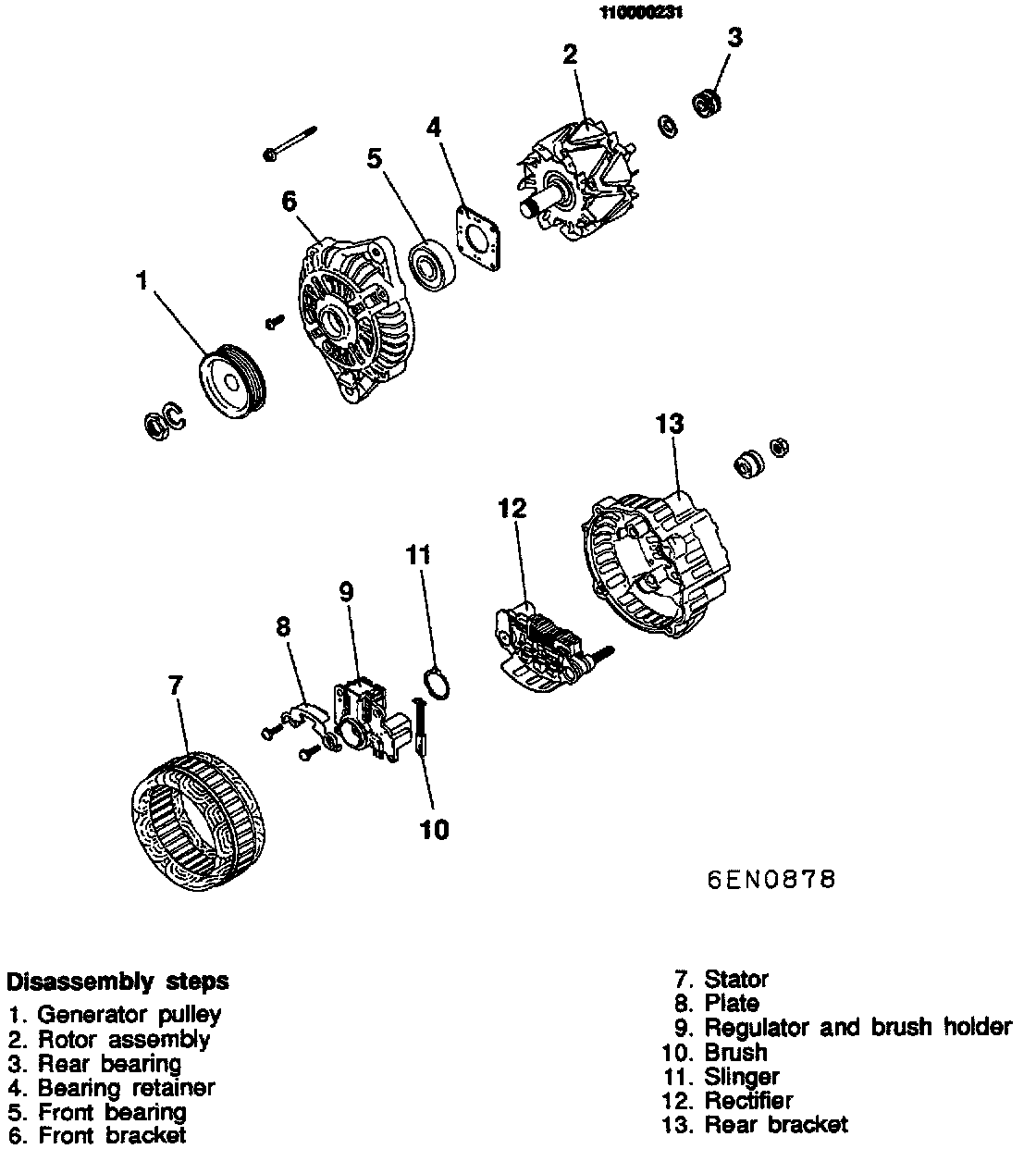 110000231

2
3
4
5
6
1
13
12
11
9
8
7
10

6EN0878

**Disassembly steps**
1. Generator pulley
2. Rotor assembly
3. Rear bearing
4. Bearing retainer
5. Front bearing
6. Front bracket

7. Stator
8. Plate
9. Regulator and brush holder
10. Brush
11. Slinger
12. Rectifier
13. Rear bracket