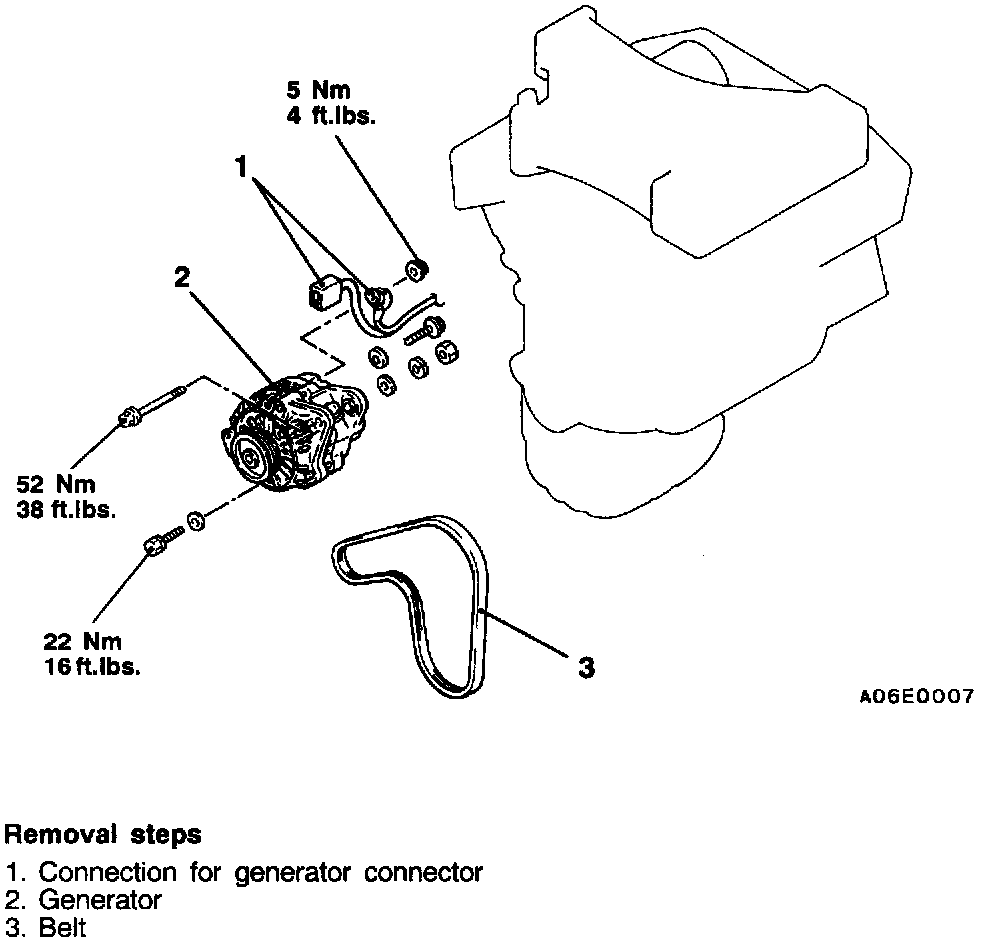 5 Nm
4 ft.lbs.

1

2

52 Nm
38 ft.lbs.

22 Nm
16 ft.lbs.

3

A06E0007

Removal steps

1. Connection for generator connector
2. Generator
3. Belt