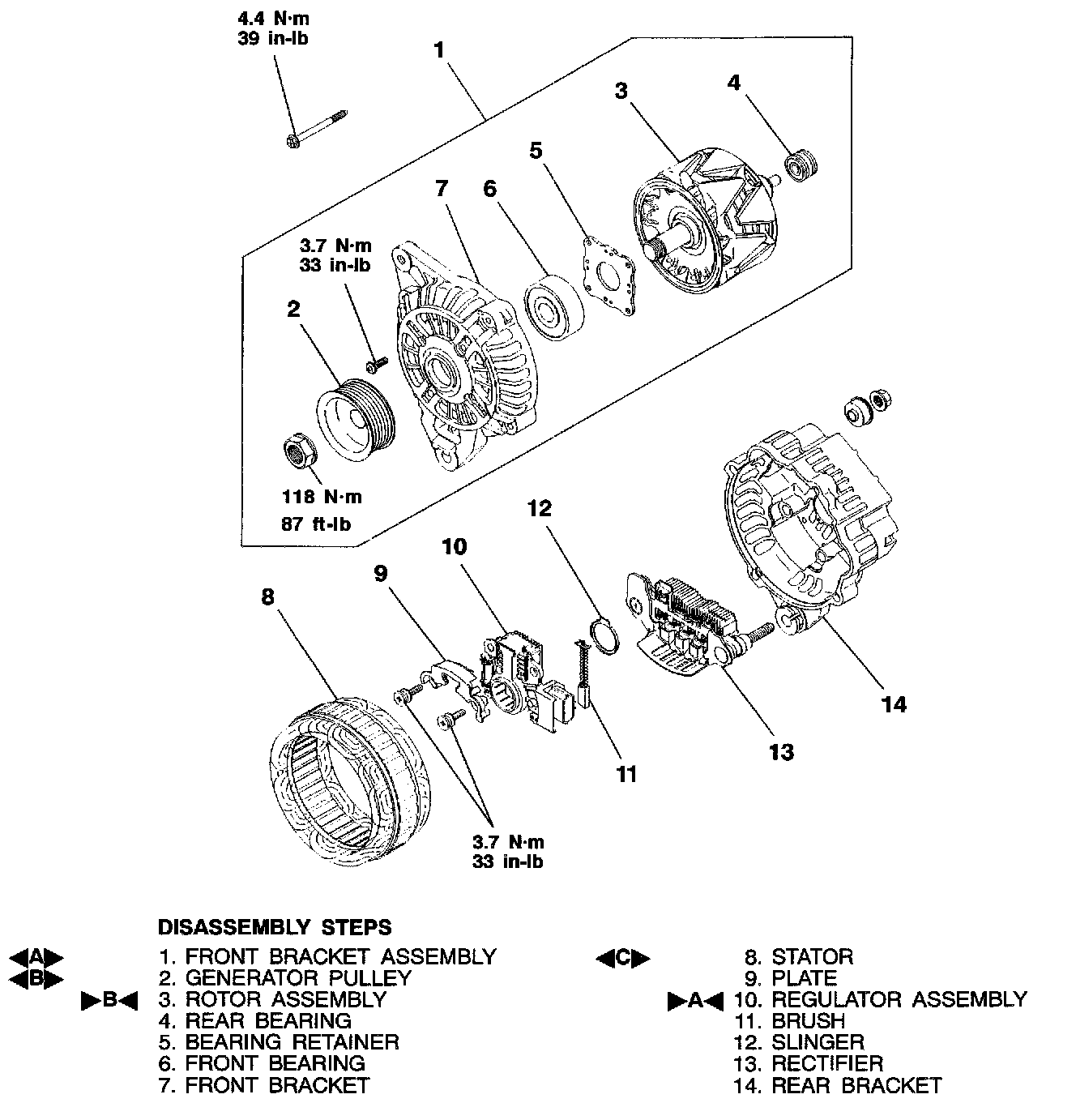 4.4 N·m
39 in-lb

1

3

4

5

7

6

3.7 N·m
33 in-lb

2

118 N·m
87 ft-lb

12

10

9

8

14

13

11

3.7 N·m
33 in-lb

DISASSEMBLY STEPS

◀A▶ 1. FRONT BRACKET ASSEMBLY
◀B▶ 2. GENERATOR PULLEY
▶B◀ 3. ROTOR ASSEMBLY
4. REAR BEARING
5. BEARING RETAINER
6. FRONT BEARING
7. FRONT BRACKET

◀C▶ 8. STATOR
9. PLATE
▶A◀ 10. REGULATOR ASSEMBLY
11. BRUSH
12. SLINGER
13. RECTIFIER
14. REAR BRACKET