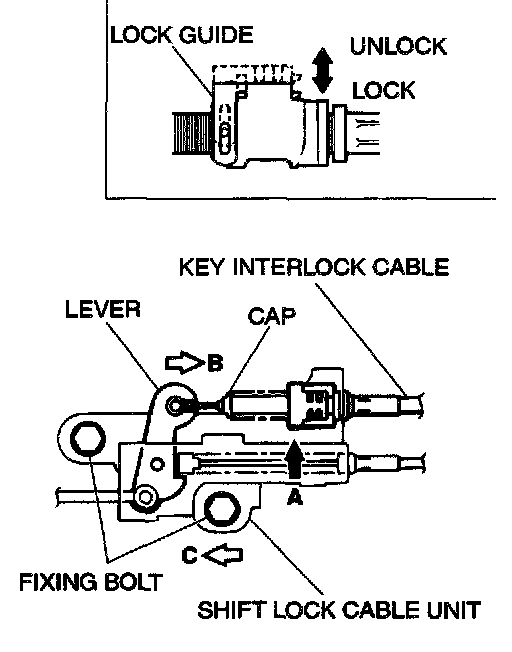 LOCK GUIDE
UNLOCK
LOCK

KEY INTERLOCK CABLE
LEVER
CAP
B
A
C
FIXING BOLT
SHIFT LOCK CABLE UNIT