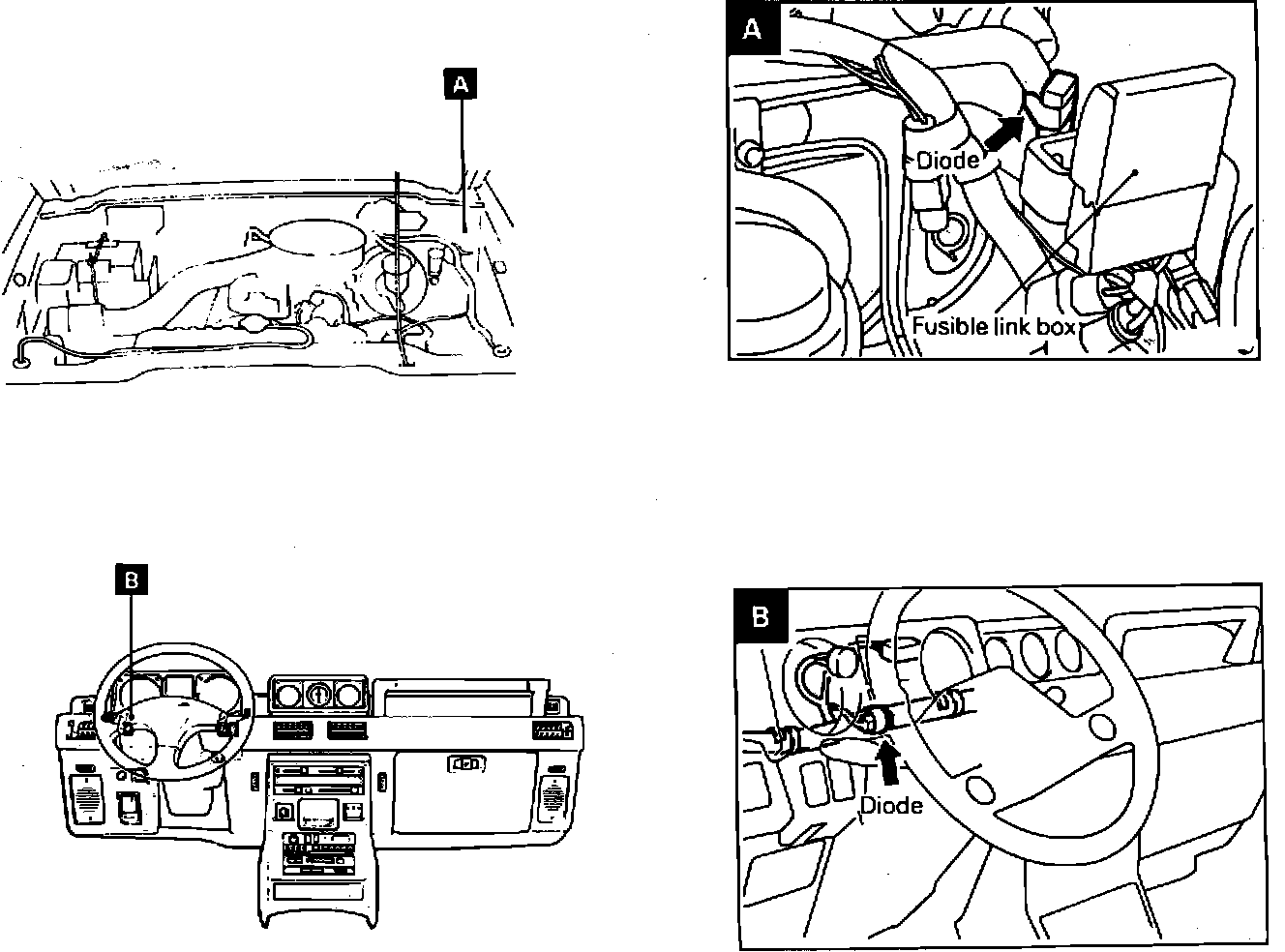 A

A

Diode

Fusible link box

B

B

Diode