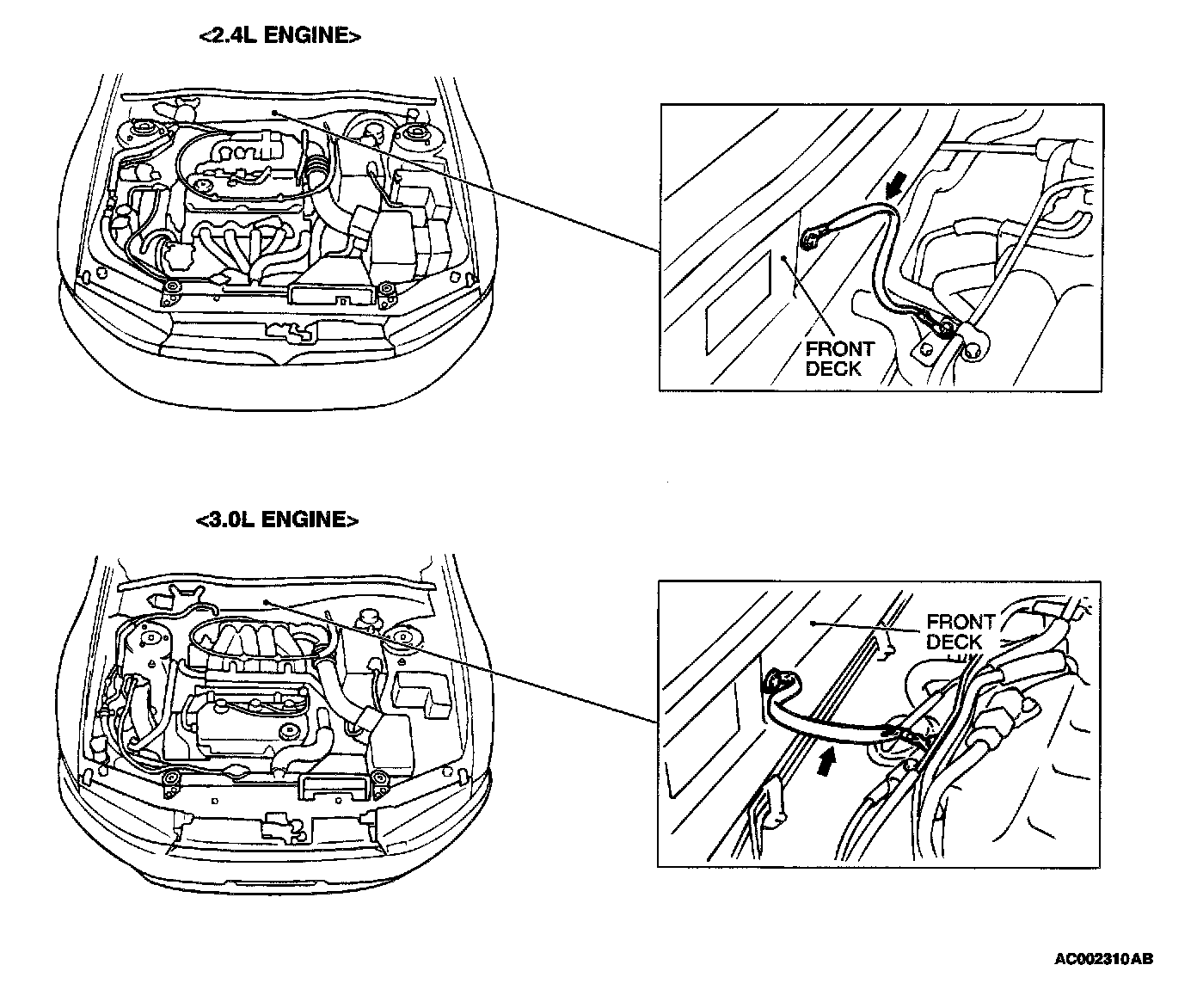 <2.4L ENGINE>

FRONT DECK

<3.0L ENGINE>

FRONT DECK

AC002310AB