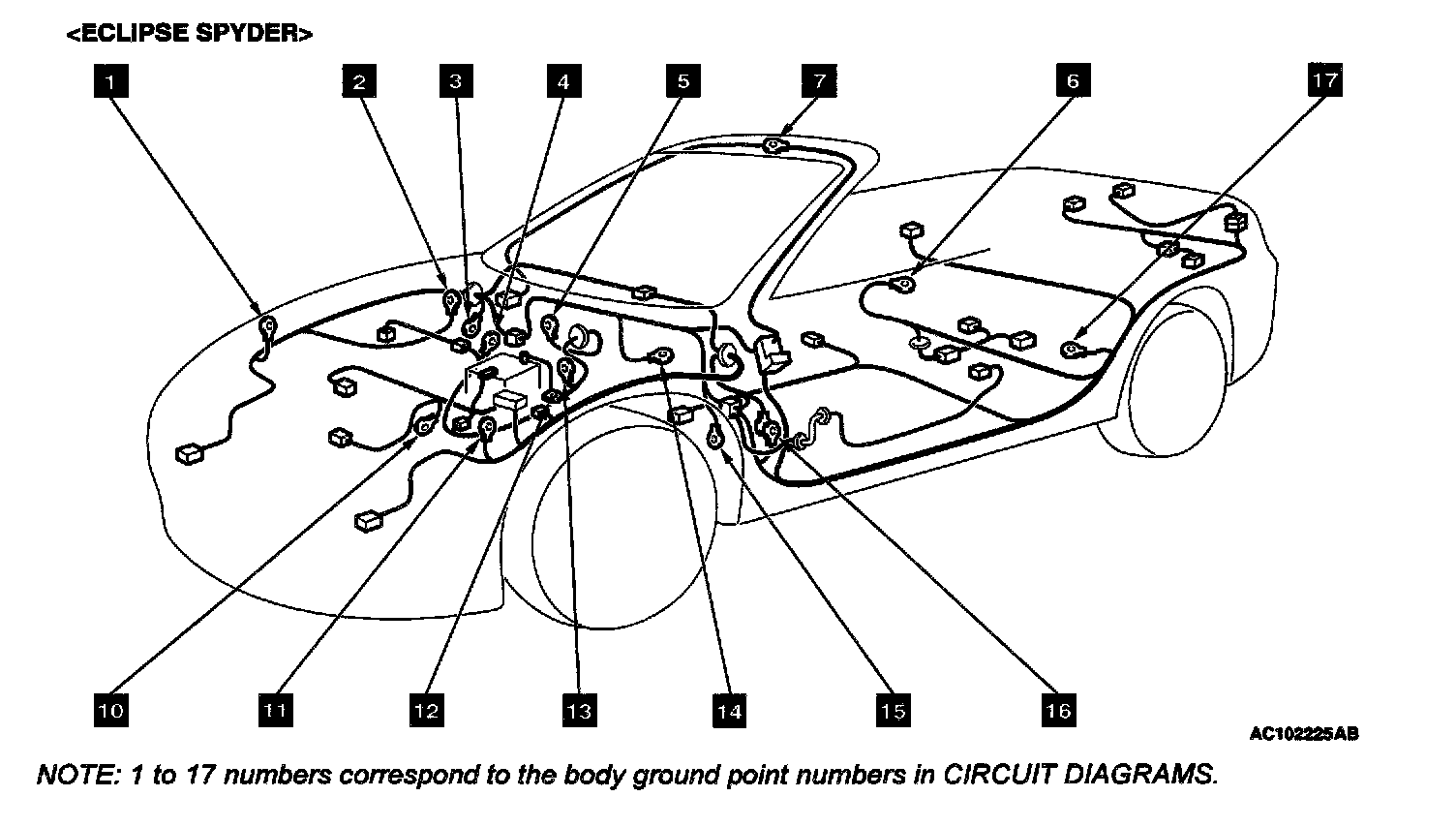 <ECLIPSE SPYDER>

1 2 3 4 5 7 6 17

10 11 12 13 14 15 16

AC102225AB

NOTE: 1 to 17 numbers correspond to the body ground point numbers in CIRCUIT DIAGRAMS.