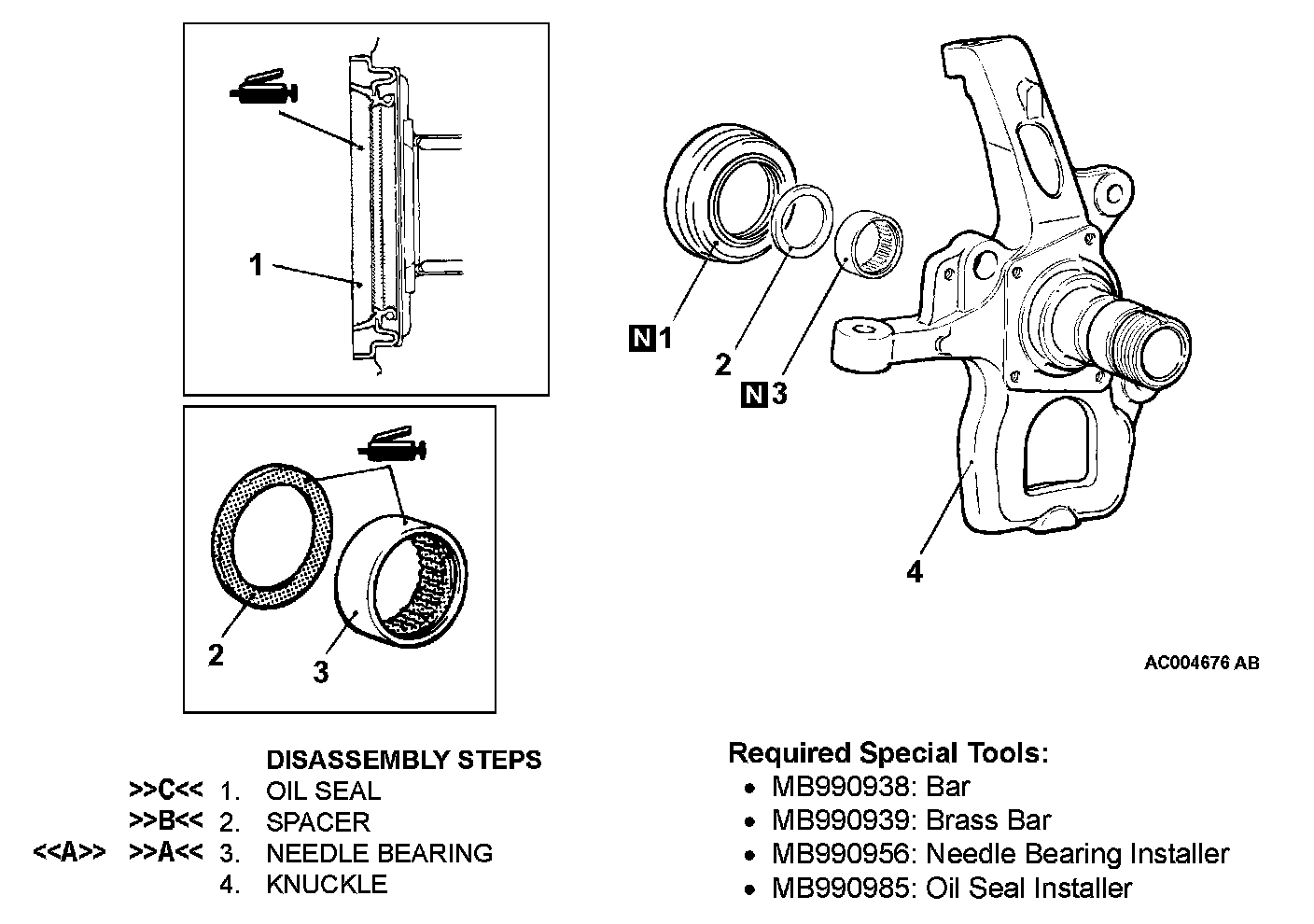 1

2

3

N 1

2

N 3

4

AC004676 AB

DISASSEMBLY STEPS

>>C<< 1. OIL SEAL
>>B<< 2. SPACER
<<A>> >>A<< 3. NEEDLE BEARING
4. KNUCKLE

Required Special Tools:
• MB990938: Bar
• MB990939: Brass Bar
• MB990956: Needle Bearing Installer
• MB990985: Oil Seal Installer