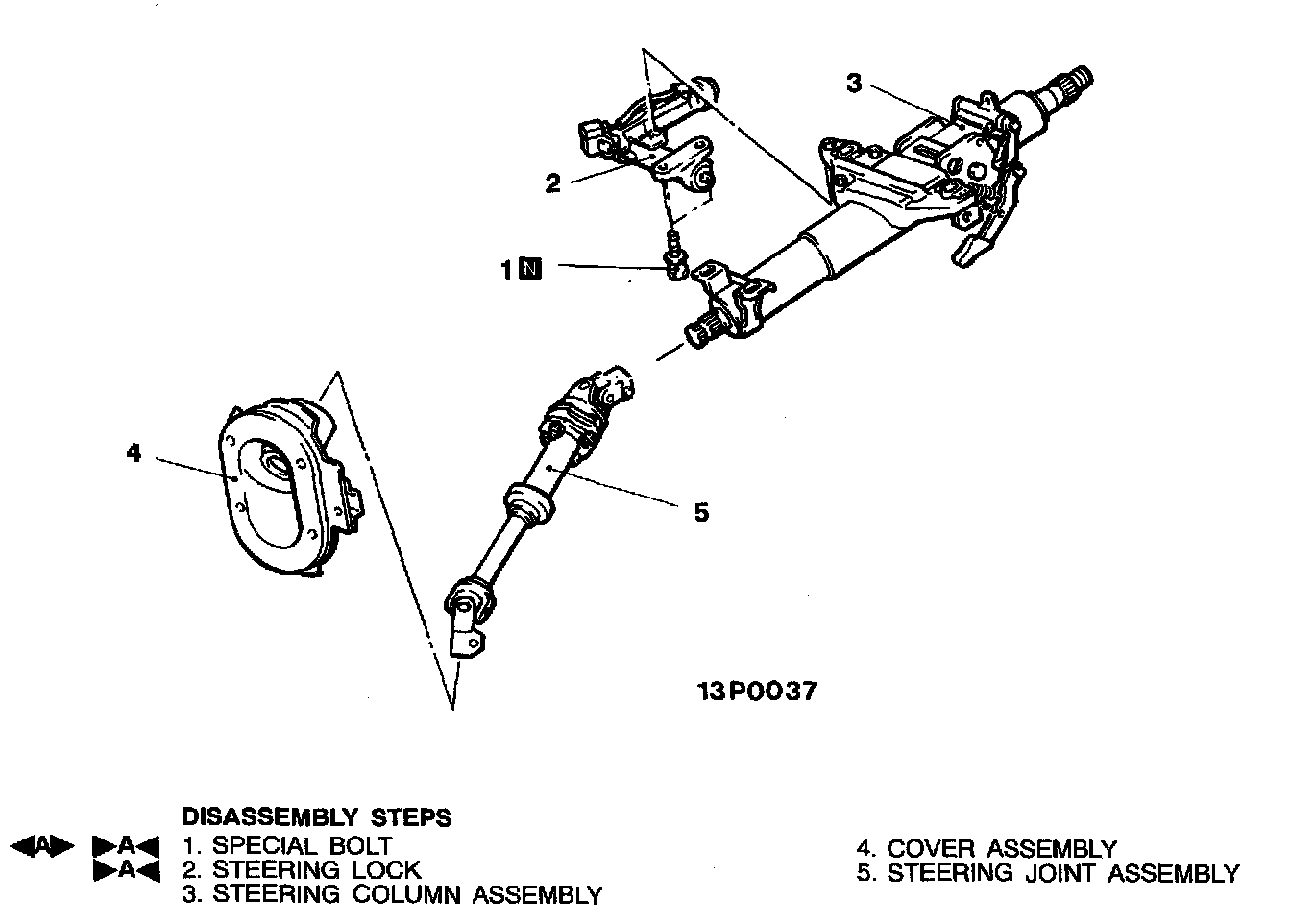 3

2

1 N

4

5

13P0037

DISASSEMBLY STEPS

◀A▶ ▶A◀ 1. SPECIAL BOLT
▶A◀ 2. STEERING LOCK
3. STEERING COLUMN ASSEMBLY

4. COVER ASSEMBLY
5. STEERING JOINT ASSEMBLY