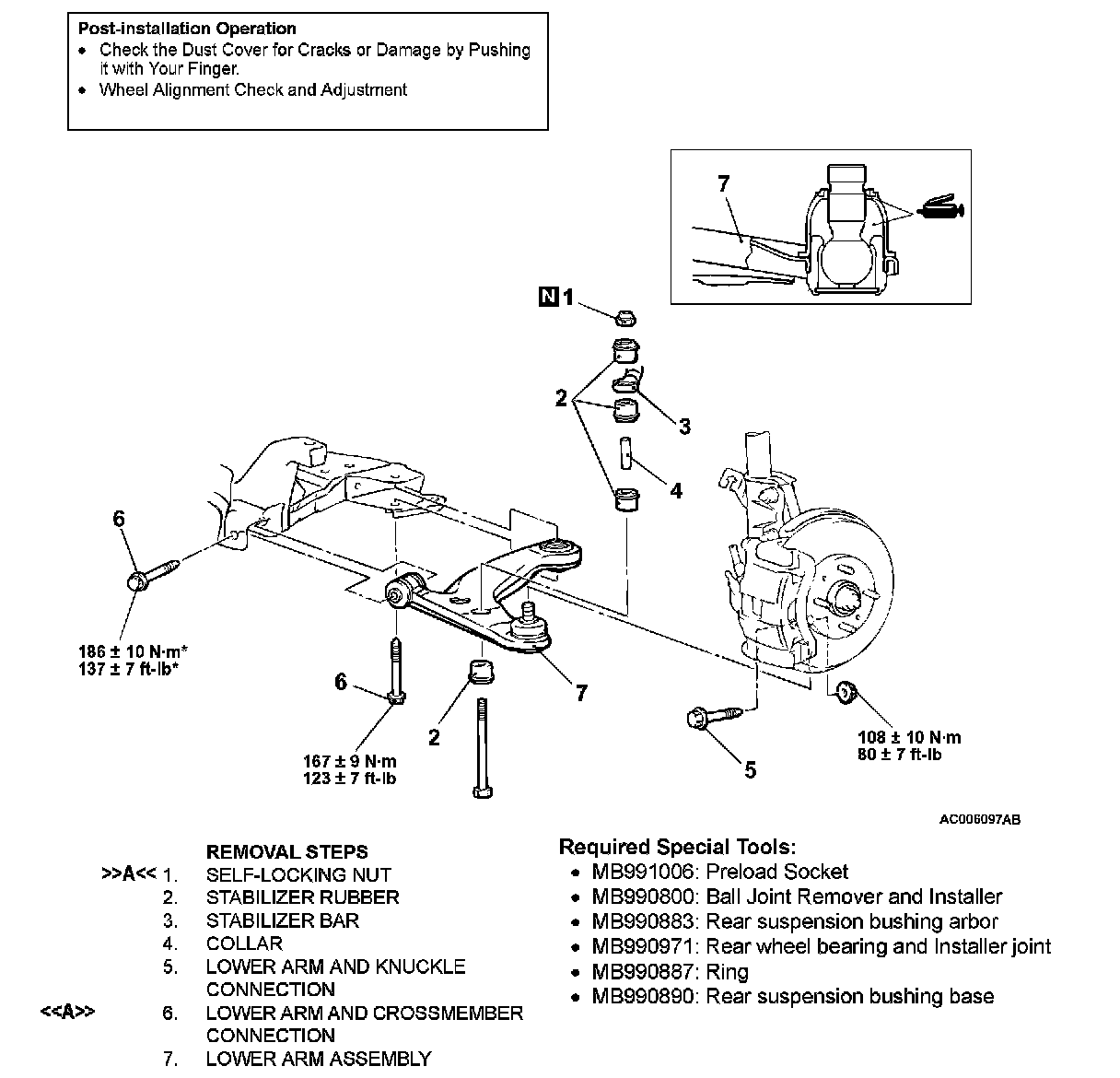 Post-installation Operation
• Check the Dust Cover for Cracks or Damage by Pushing it with Your Finger.
• Wheel Alignment Check and Adjustment

7

N 1

2

3

4

6

186 ± 10 N·m*
137 ± 7 ft-lb*

6

2

7

167 ± 9 N·m
123 ± 7 ft-lb

5

108 ± 10 N·m
80 ± 7 ft-lb

AC006097AB

REMOVAL STEPS
>>A<< 1. SELF-LOCKING NUT
2. STABILIZER RUBBER
3. STABILIZER BAR
4. COLLAR
5. LOWER ARM AND KNUCKLE CONNECTION
<<A>> 6. LOWER ARM AND CROSSMEMBER CONNECTION
7. LOWER ARM ASSEMBLY

Required Special Tools:
• MB991006: Preload Socket
• MB990800: Ball Joint Remover and Installer
• MB990883: Rear suspension bushing arbor
• MB990971: Rear wheel bearing and Installer joint
• MB990887: Ring
• MB990890: Rear suspension bushing base