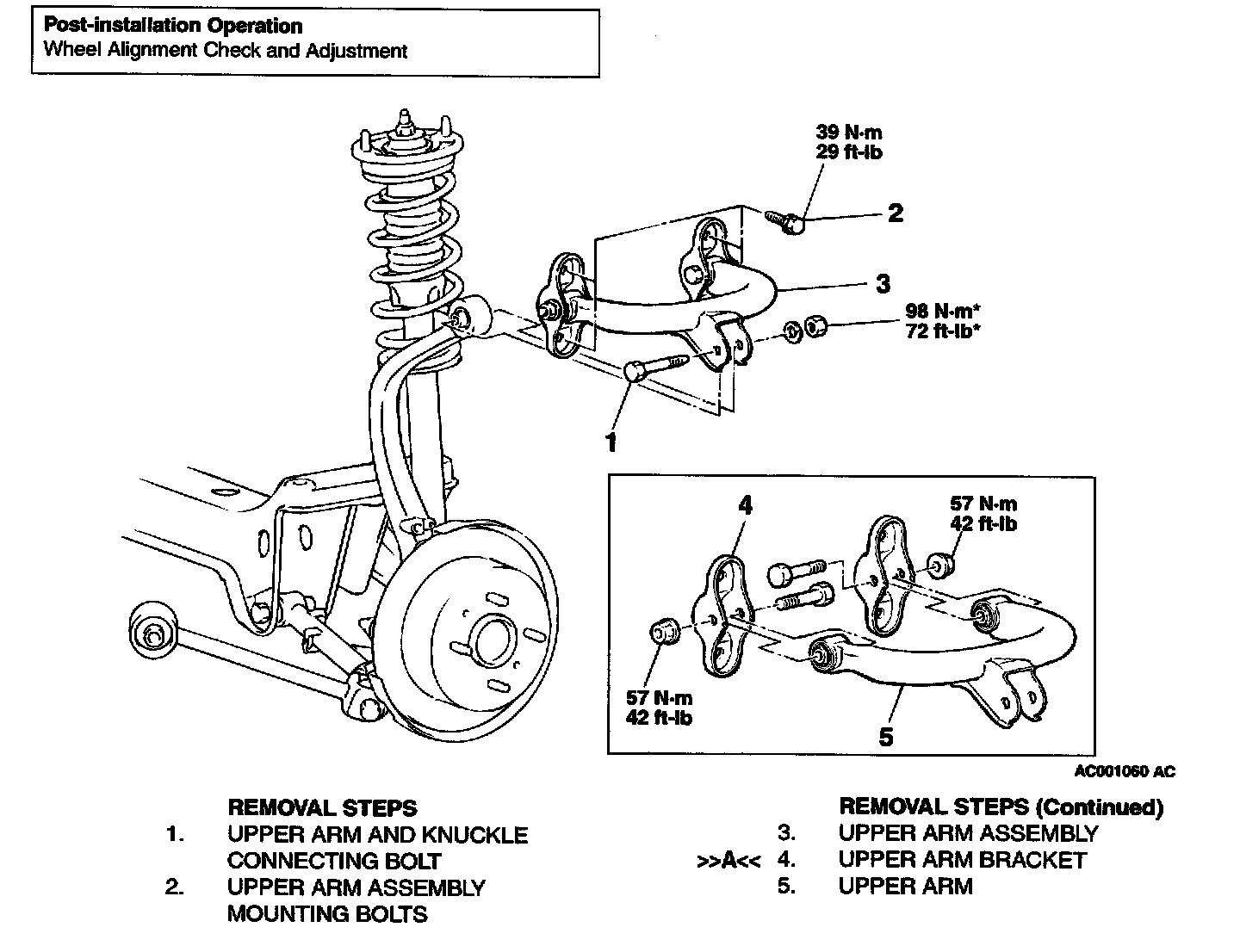 Post-installation Operation
Wheel Alignment Check and Adjustment

39 N·m
29 ft-lb

2

3

98 N·m*
72 ft-lb*

1

4

57 N·m
42 ft-lb

57 N·m
42 ft-lb

5

AC001060 AC

REMOVAL STEPS
1. UPPER ARM AND KNUCKLE CONNECTING BOLT
2. UPPER ARM ASSEMBLY MOUNTING BOLTS

REMOVAL STEPS (Continued)
3. UPPER ARM ASSEMBLY
>>A<< 4. UPPER ARM BRACKET
5. UPPER ARM