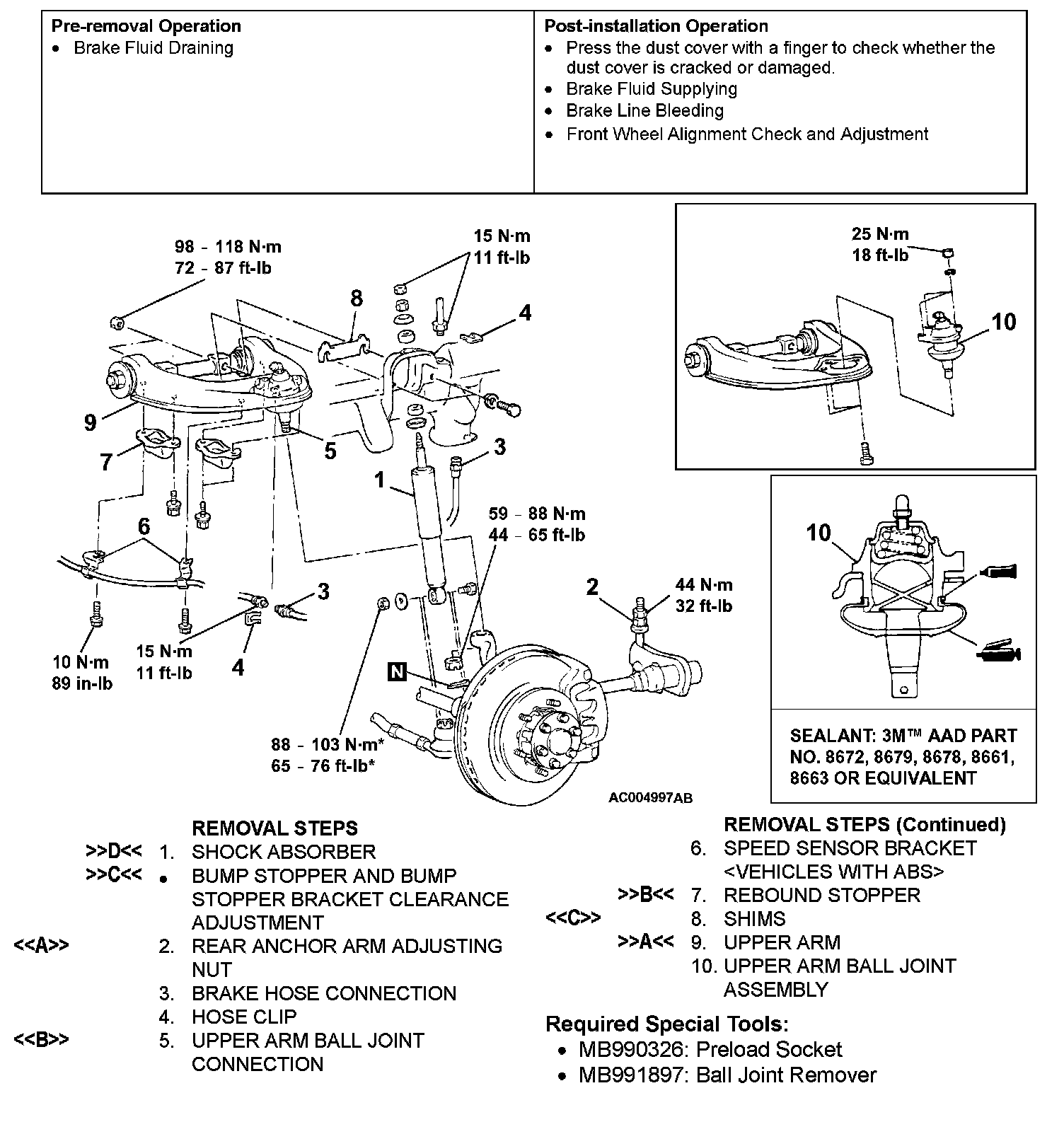 | Pre-removal Operation | Post-installation Operation |
|---|---|
| • Brake Fluid Draining | • Press the dust cover with a finger to check whether the dust cover is cracked or damaged. • Brake Fluid Supplying • Brake Line Bleeding • Front Wheel Alignment Check and Adjustment |

98 – 118 N·m
72 – 87 ft-lb

15 N·m
11 ft-lb

8

4

9

7

5

3

1

6

59 – 88 N·m
44 – 65 ft-lb

3

2

44 N·m
32 ft-lb

10 N·m
89 in-lb

15 N·m
11 ft-lb

4

N

88 – 103 N·m*
65 – 76 ft-lb*

AC004997AB

25 N·m
18 ft-lb

10

10

SEALANT: 3M™ AAD PART NO. 8672, 8679, 8678, 8661, 8663 OR EQUIVALENT

REMOVAL STEPS
>>D<< 1. SHOCK ABSORBER
>>C<< • BUMP STOPPER AND BUMP STOPPER BRACKET CLEARANCE ADJUSTMENT
<<A>> 2. REAR ANCHOR ARM ADJUSTING NUT
3. BRAKE HOSE CONNECTION
4. HOSE CLIP
<<B>> 5. UPPER ARM BALL JOINT CONNECTION

REMOVAL STEPS (Continued)
6. SPEED SENSOR BRACKET <VEHICLES WITH ABS>
>>B<< 7. REBOUND STOPPER
<<C>> 8. SHIMS
>>A<< 9. UPPER ARM
10. UPPER ARM BALL JOINT ASSEMBLY

Required Special Tools:
• MB990326: Preload Socket
• MB991897: Ball Joint Remover