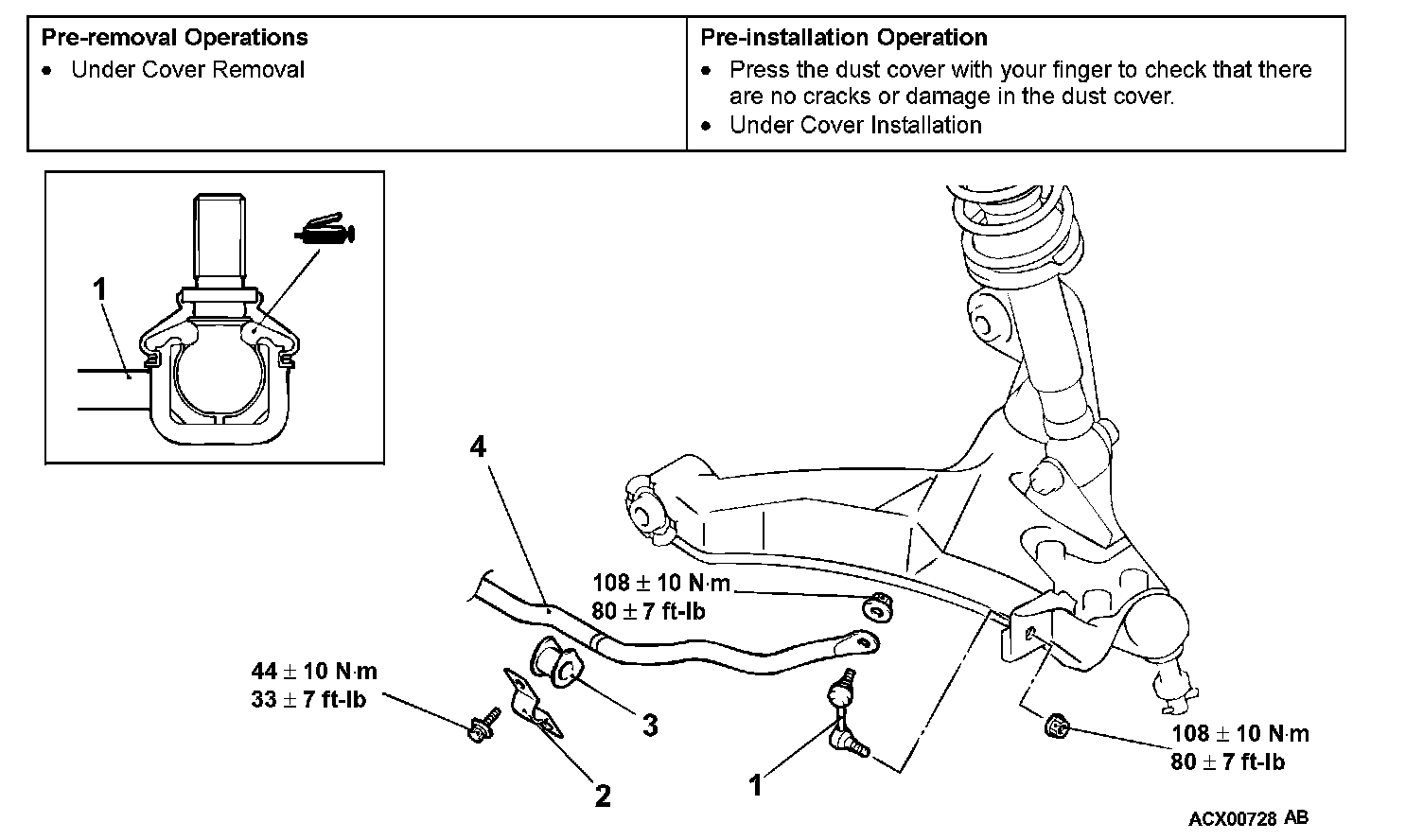 | Pre-removal Operations | Pre-installation Operation |
|---|---|
| • Under Cover Removal | • Press the dust cover with your finger to check that there are no cracks or damage in the dust cover. • Under Cover Installation |

1

4

$108 \pm 10$ N·m
$80 \pm 7$ ft-lb

$44 \pm 10$ N·m
$33 \pm 7$ ft-lb

3

2

1

$108 \pm 10$ N·m
$80 \pm 7$ ft-lb

ACX00728 AB