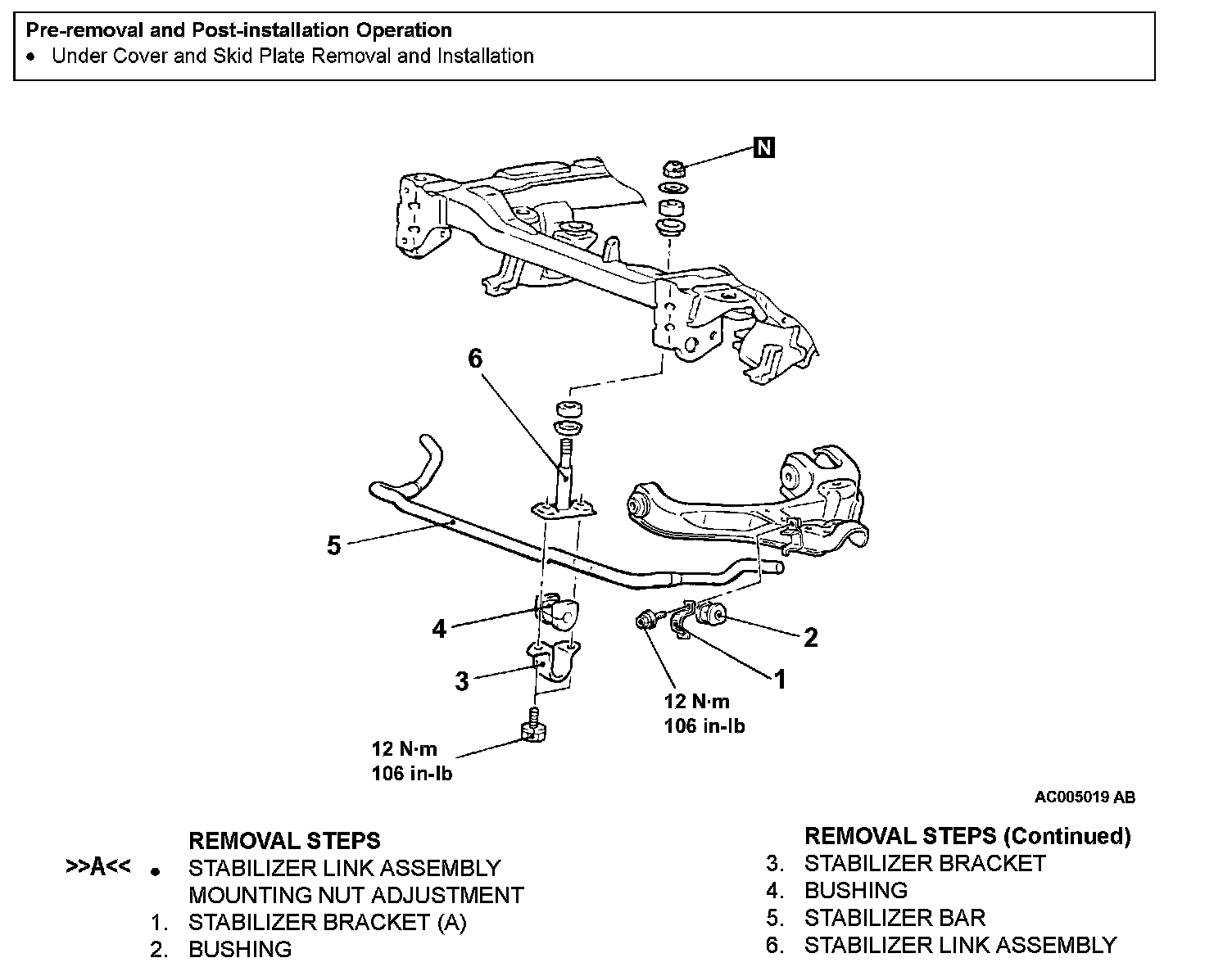 Pre-removal and Post-installation Operation
• Under Cover and Skid Plate Removal and Installation

N

6

5

4

3

2

1

12 N·m
106 in-lb

12 N·m
106 in-lb

AC005019 AB

REMOVAL STEPS
>>A<< • STABILIZER LINK ASSEMBLY MOUNTING NUT ADJUSTMENT
1. STABILIZER BRACKET (A)
2. BUSHING

REMOVAL STEPS (Continued)
3. STABILIZER BRACKET
4. BUSHING
5. STABILIZER BAR
6. STABILIZER LINK ASSEMBLY