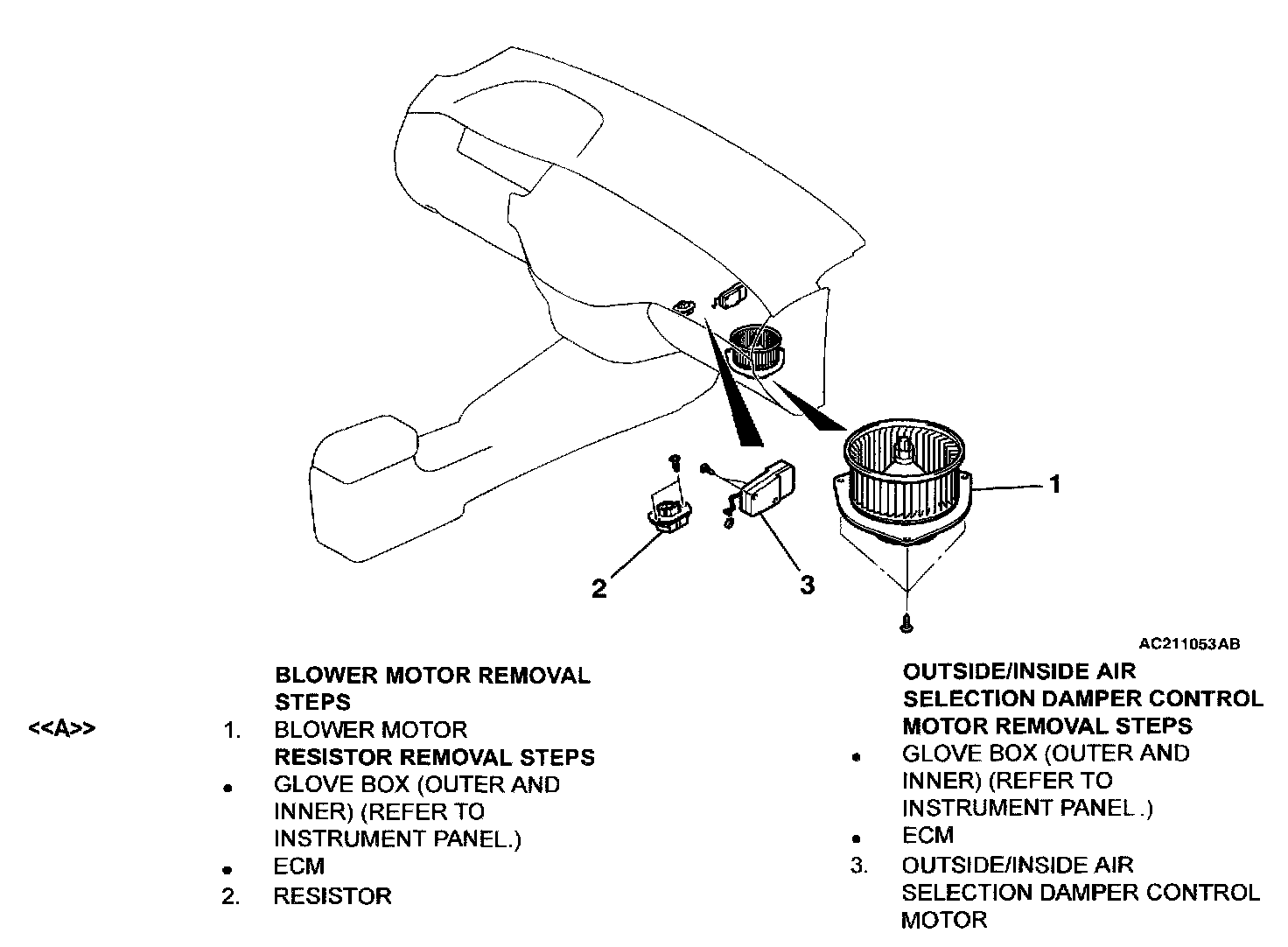 1
2
3
AC211053AB

BLOWER MOTOR REMOVAL STEPS
<<A>> 1. BLOWER MOTOR
RESISTOR REMOVAL STEPS
• GLOVE BOX (OUTER AND INNER) (REFER TO INSTRUMENT PANEL.)
• ECM
2. RESISTOR

OUTSIDE/INSIDE AIR SELECTION DAMPER CONTROL MOTOR REMOVAL STEPS
• GLOVE BOX (OUTER AND INNER) (REFER TO INSTRUMENT PANEL .)
• ECM
3. OUTSIDE/INSIDE AIR SELECTION DAMPER CONTROL MOTOR