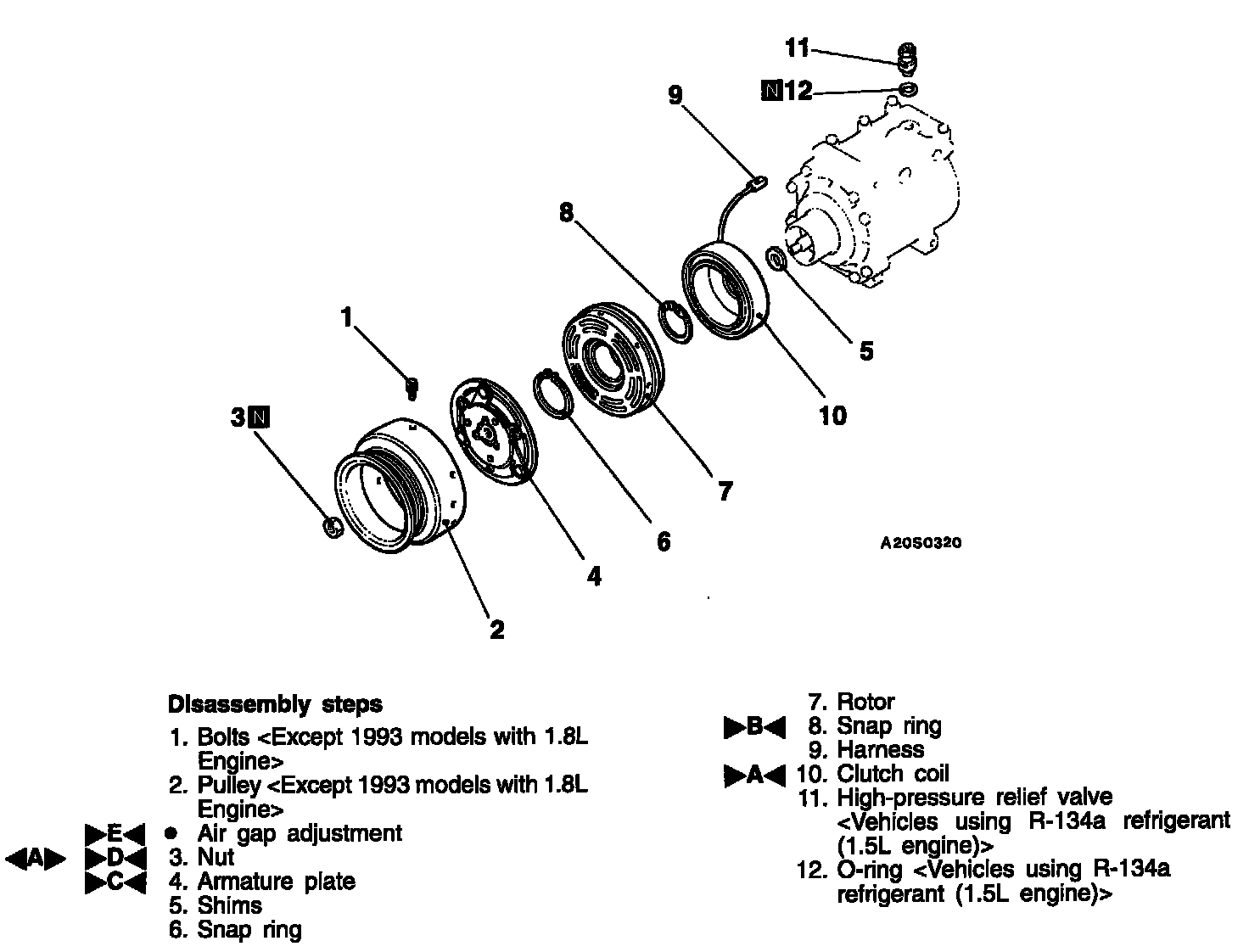 11

N 12

9

8

1

3 N

5

10

7

6

4

2

A20S0320

Disassembly steps

1. Bolts <Except 1993 models with 1.8L Engine>
2. Pulley <Except 1993 models with 1.8L Engine>
▶E◀ ● Air gap adjustment
◀A▶ ▶D◀ 3. Nut
▶C◀ 4. Armature plate
5. Shims
6. Snap ring

7. Rotor
▶B◀ 8. Snap ring
9. Harness
▶A◀ 10. Clutch coil
11. High-pressure relief valve <Vehicles using R-134a refrigerant (1.5L engine)>
12. O-ring <Vehicles using R-134a refrigerant (1.5L engine)>