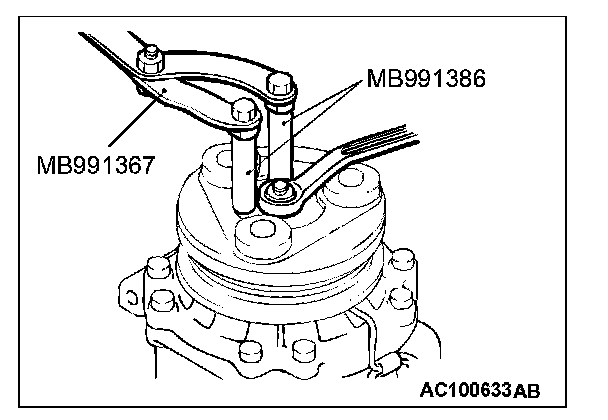 MB991386
MB991367
AC100633AB