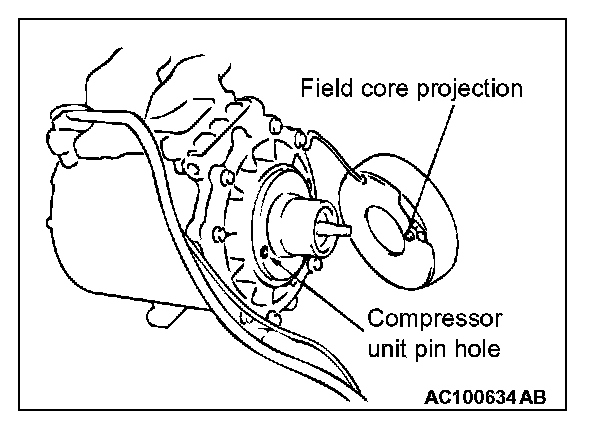 Field core projection

Compressor unit pin hole

AC100634 AB