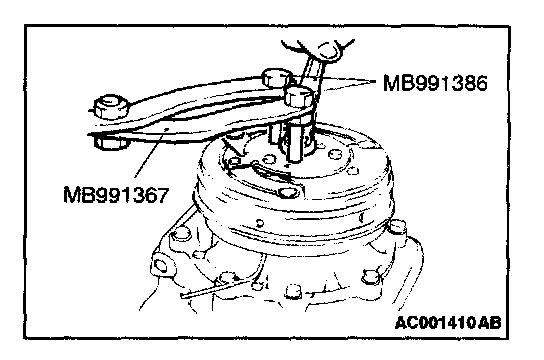 MB991386

MB991367

AC001410AB