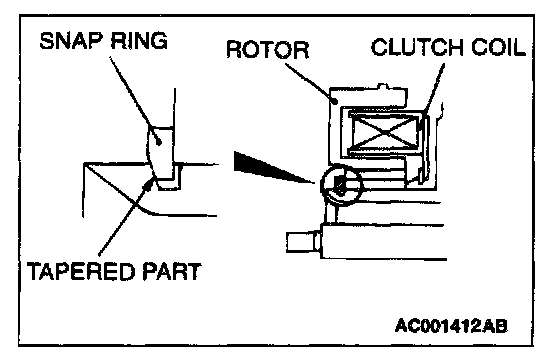 SNAP RING
ROTOR
CLUTCH COIL
TAPERED PART
AC001412AB