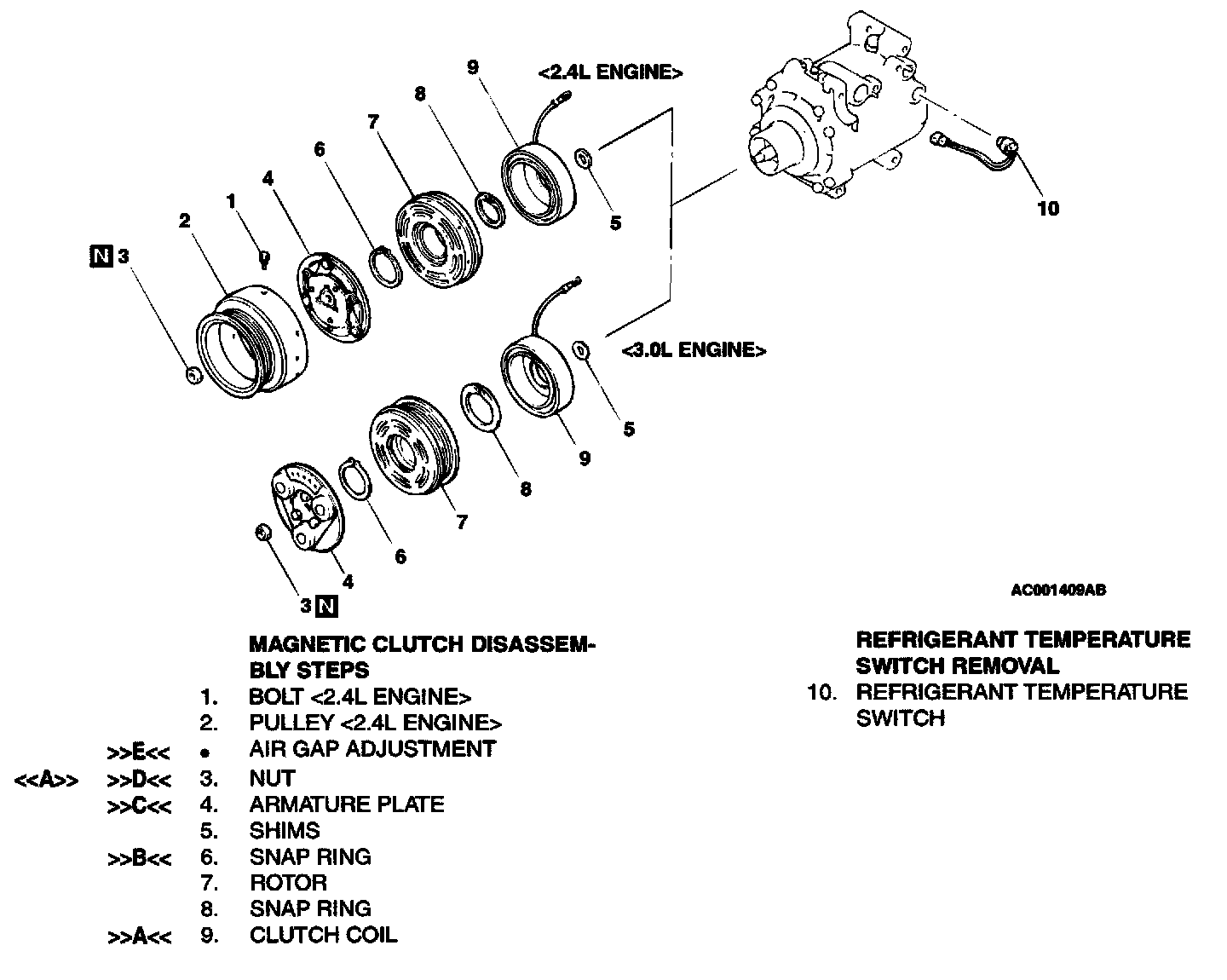 <2.4L ENGINE>
9
8
7
6
4
1
2
N 3
5
10
<3.0L ENGINE>
5
9
8
7
6
4
3 N
AC001409AB

MAGNETIC CLUTCH DISASSEMBLY STEPS

1. BOLT <2.4L ENGINE>
2. PULLEY <2.4L ENGINE>
>>E<< • AIR GAP ADJUSTMENT
<<A>> >>D<< 3. NUT
>>C<< 4. ARMATURE PLATE
5. SHIMS
>>B<< 6. SNAP RING
7. ROTOR
8. SNAP RING
>>A<< 9. CLUTCH COIL

REFRIGERANT TEMPERATURE SWITCH REMOVAL

10. REFRIGERANT TEMPERATURE SWITCH