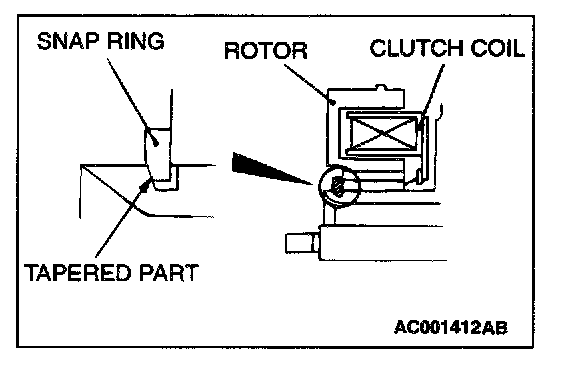 SNAP RING

ROTOR

CLUTCH COIL

TAPERED PART

AC001412AB