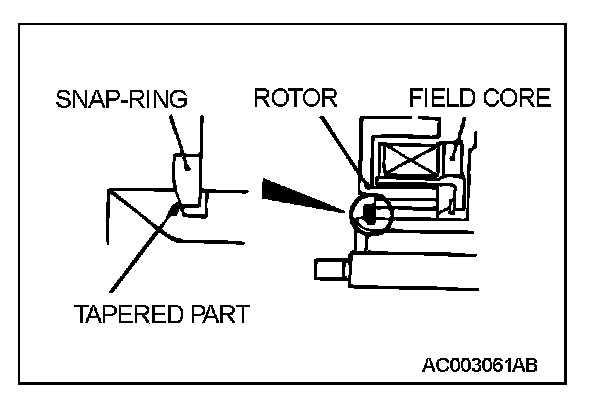 SNAP-RING
ROTOR
FIELD CORE
TAPERED PART
AC003061AB