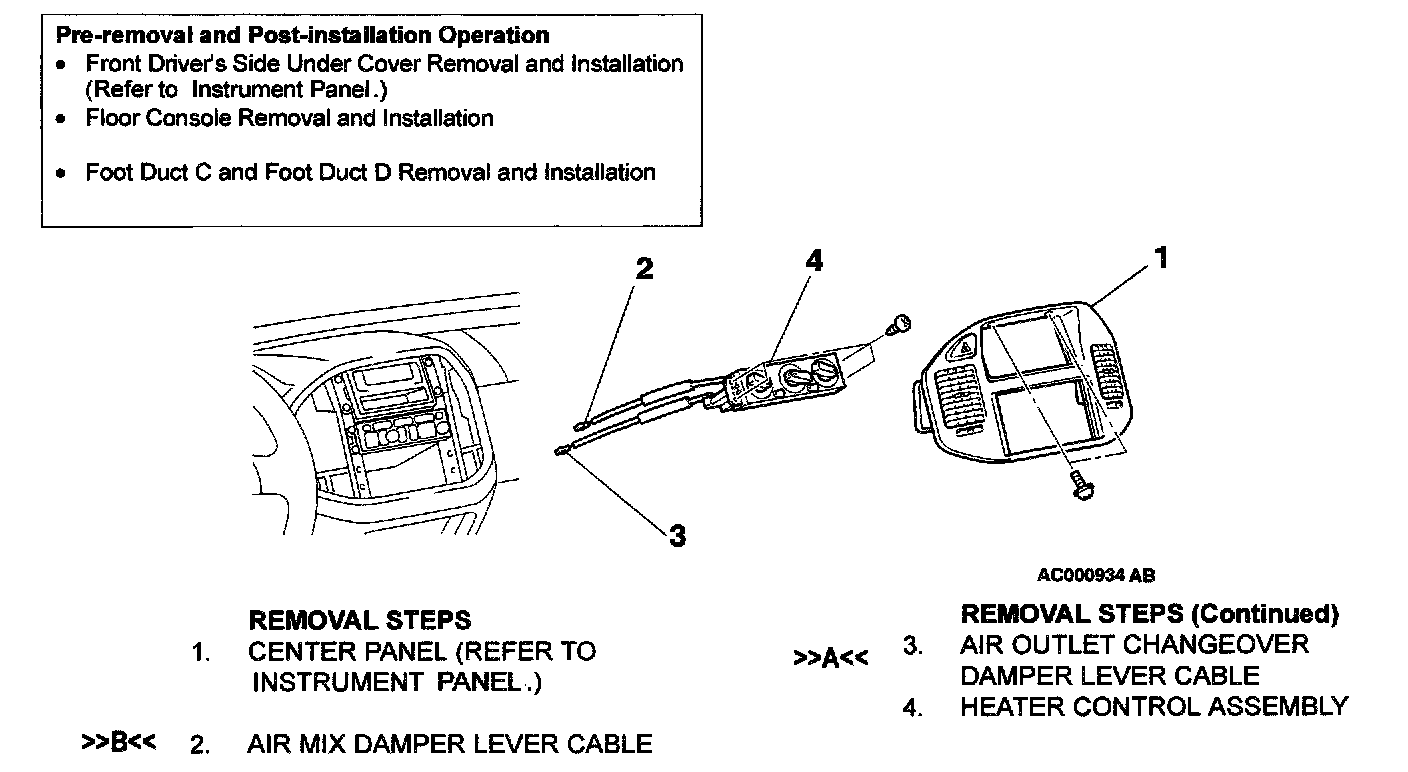 Pre-removal and Post-installation Operation
• Front Driver's Side Under Cover Removal and Installation (Refer to Instrument Panel.)
• Floor Console Removal and Installation

• Foot Duct C and Foot Duct D Removal and Installation

2
4
1
3

AC000934 AB

REMOVAL STEPS
1. CENTER PANEL (REFER TO INSTRUMENT PANEL.)

>>B<< 2. AIR MIX DAMPER LEVER CABLE

REMOVAL STEPS (Continued)
>>A<< 3. AIR OUTLET CHANGEOVER DAMPER LEVER CABLE
4. HEATER CONTROL ASSEMBLY