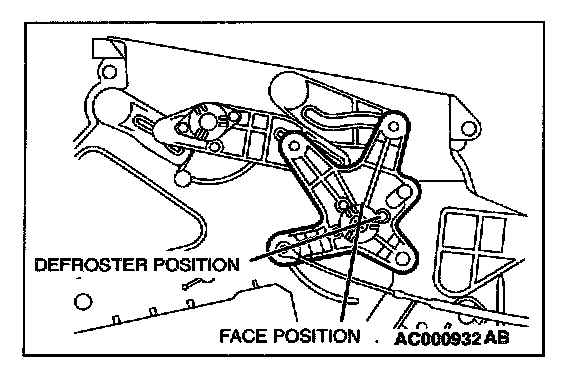 DEFROSTER POSITION

FACE POSITION

AC000932 AB