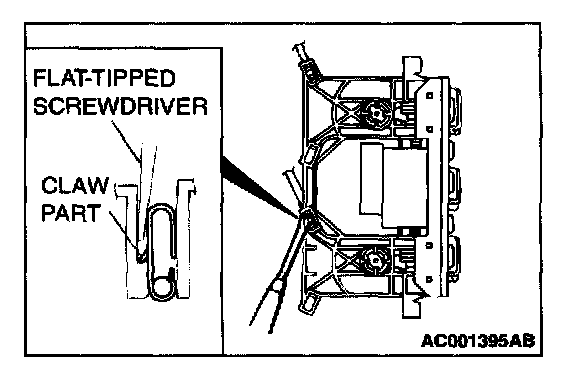 FLAT-TIPPED SCREWDRIVER

CLAW PART

AC001395AB