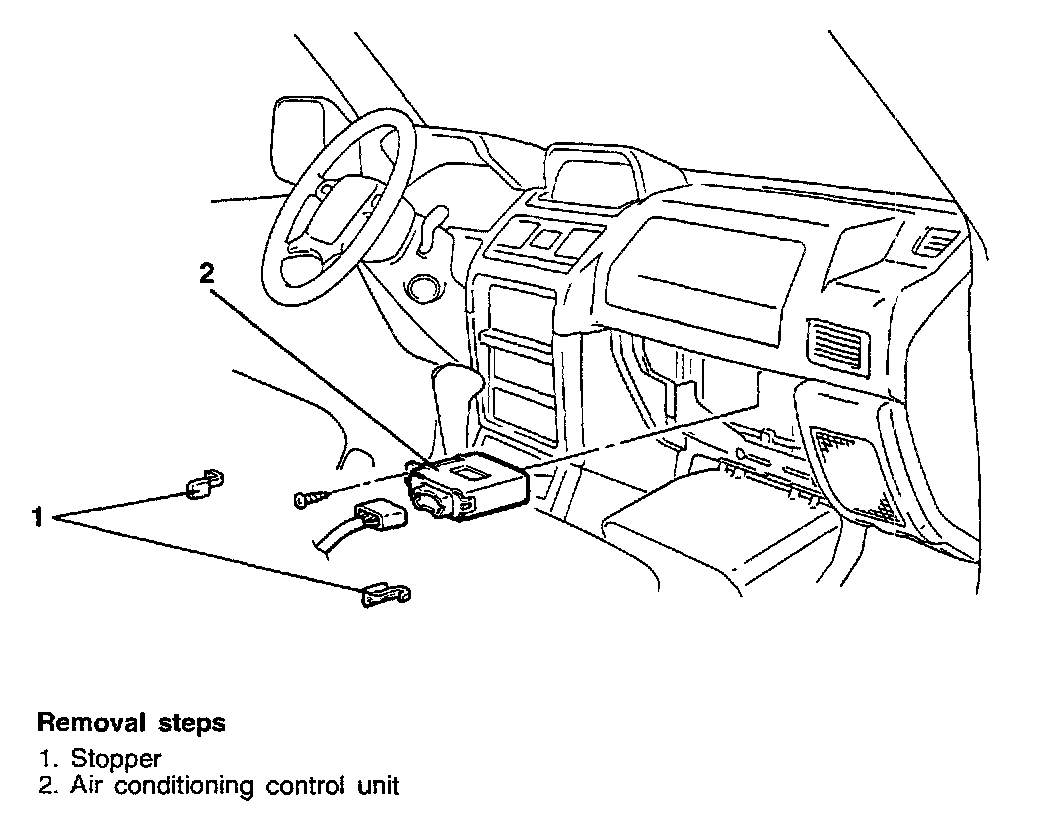 2

1

Removal steps
1. Stopper
2. Air conditioning control unit