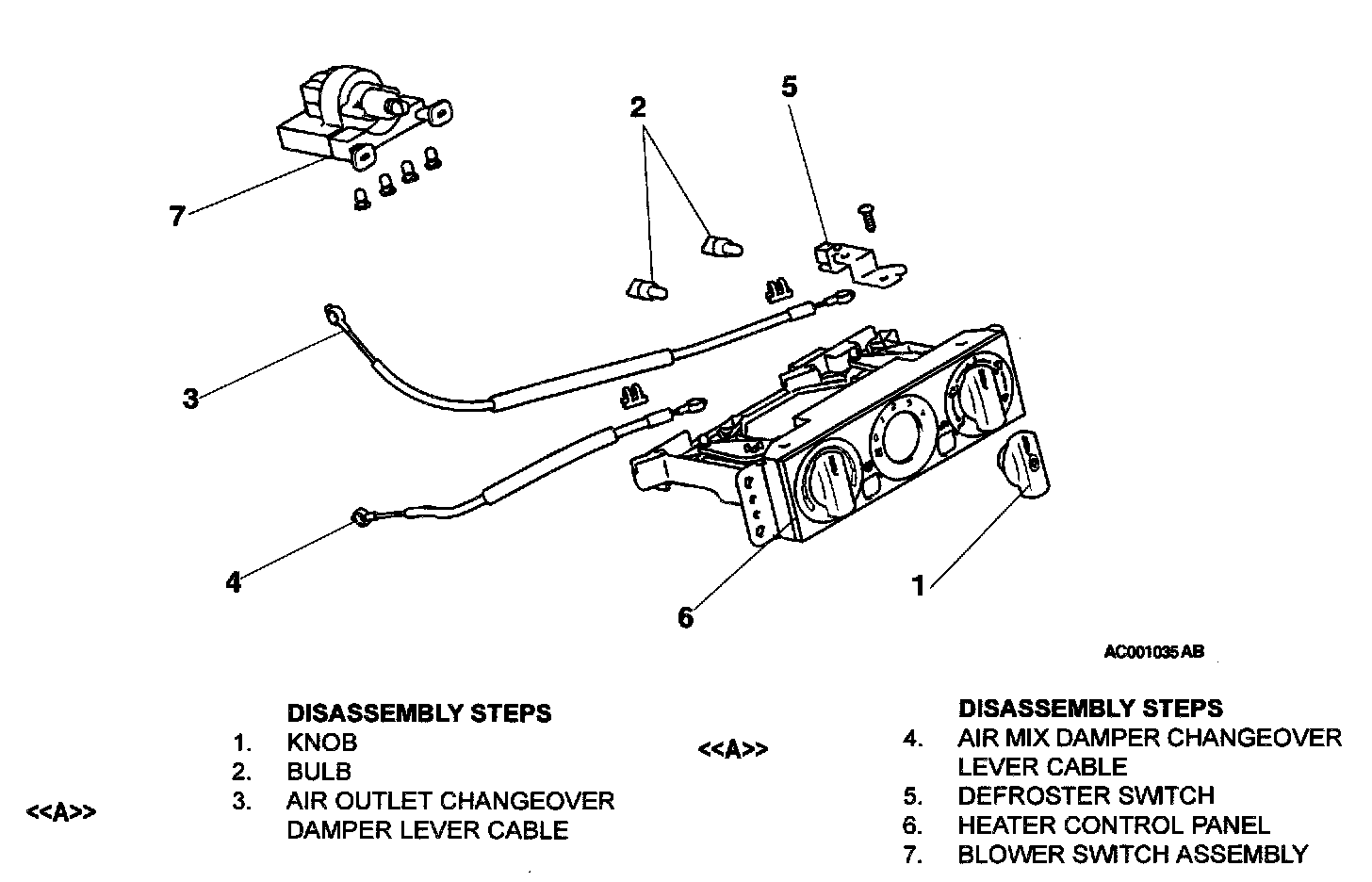 7

2

5

3

4

6

1

AC001035 AB

DISASSEMBLY STEPS
1. KNOB
2. BULB
<<A>> 3. AIR OUTLET CHANGEOVER DAMPER LEVER CABLE

DISASSEMBLY STEPS
<<A>> 4. AIR MIX DAMPER CHANGEOVER LEVER CABLE
5. DEFROSTER SWITCH
6. HEATER CONTROL PANEL
7. BLOWER SWITCH ASSEMBLY