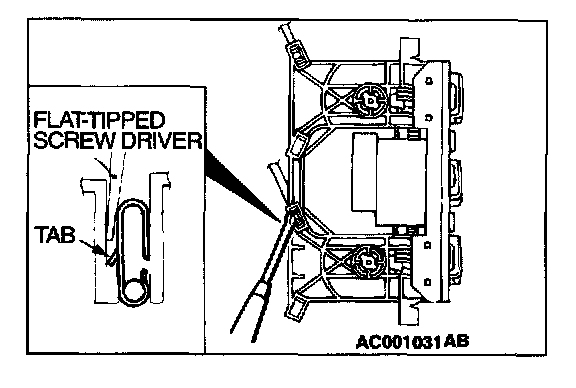 FLAT-TIPPED SCREW DRIVER

TAB

AC001031AB