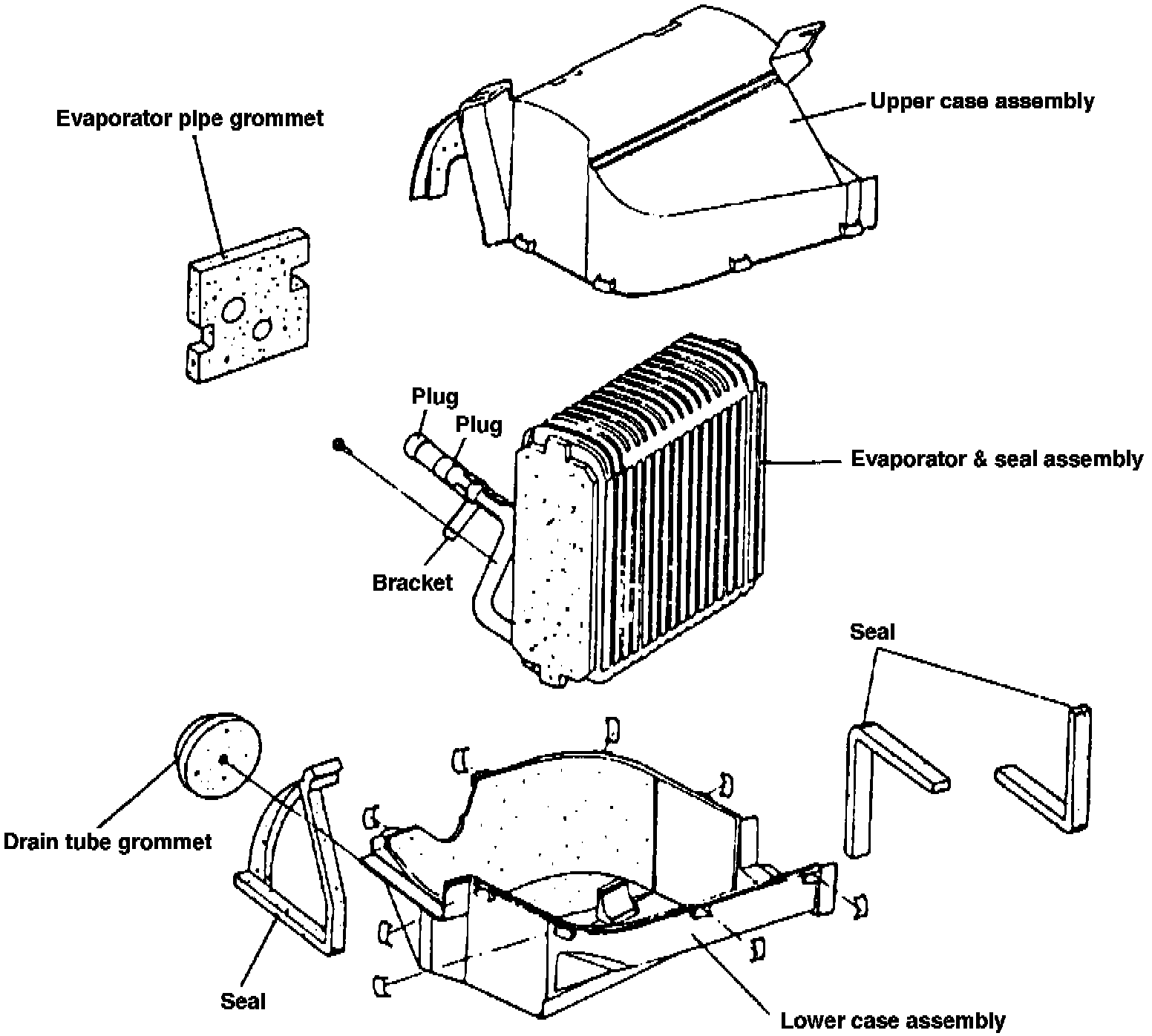 Evaporator pipe grommet

Upper case assembly

Plug

Plug

Evaporator & seal assembly

Bracket

Seal

Drain tube grommet

Seal

Lower case assembly