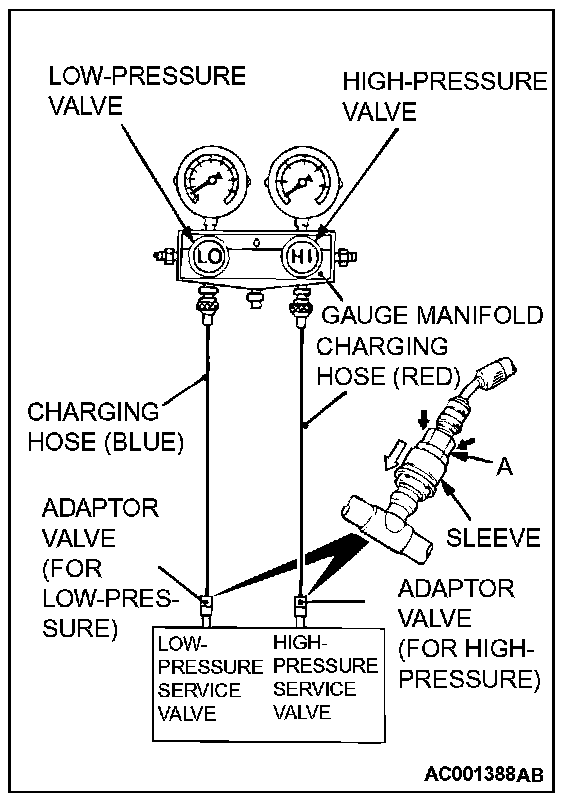 LOW-PRESSURE VALVE

HIGH-PRESSURE VALVE

LO

HI

GAUGE MANIFOLD

CHARGING HOSE (RED)

CHARGING HOSE (BLUE)

A

SLEEVE

ADAPTOR VALVE (FOR LOW-PRESSURE)

ADAPTOR VALVE (FOR HIGH-PRESSURE)

LOW-PRESSURE SERVICE VALVE

HIGH-PRESSURE SERVICE VALVE

AC001388AB