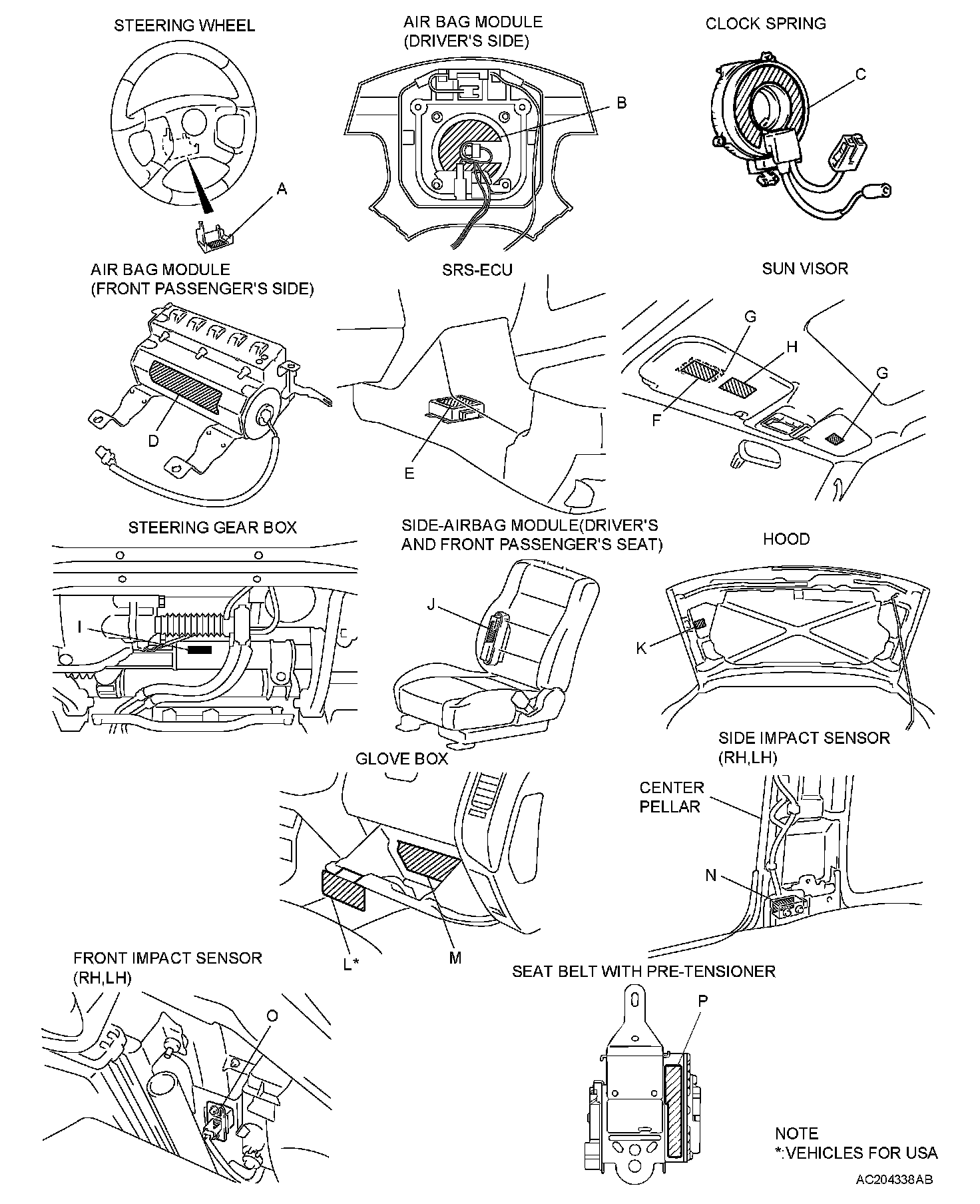 STEERING WHEEL

A

AIR BAG MODULE (DRIVER'S SIDE)

B

CLOCK SPRING

C

AIR BAG MODULE (FRONT PASSENGER'S SIDE)

D

SRS-ECU

E

SUN VISOR

G

H

G

F

STEERING GEAR BOX

I

SIDE-AIRBAG MODULE(DRIVER'S AND FRONT PASSENGER'S SEAT)

J

HOOD

K

GLOVE BOX

L*

M

SIDE IMPACT SENSOR (RH,LH)

CENTER PELLAR

N

FRONT IMPACT SENSOR (RH,LH)

O

SEAT BELT WITH PRE-TENSIONER

P

NOTE
*:VEHICLES FOR USA

AC204338AB