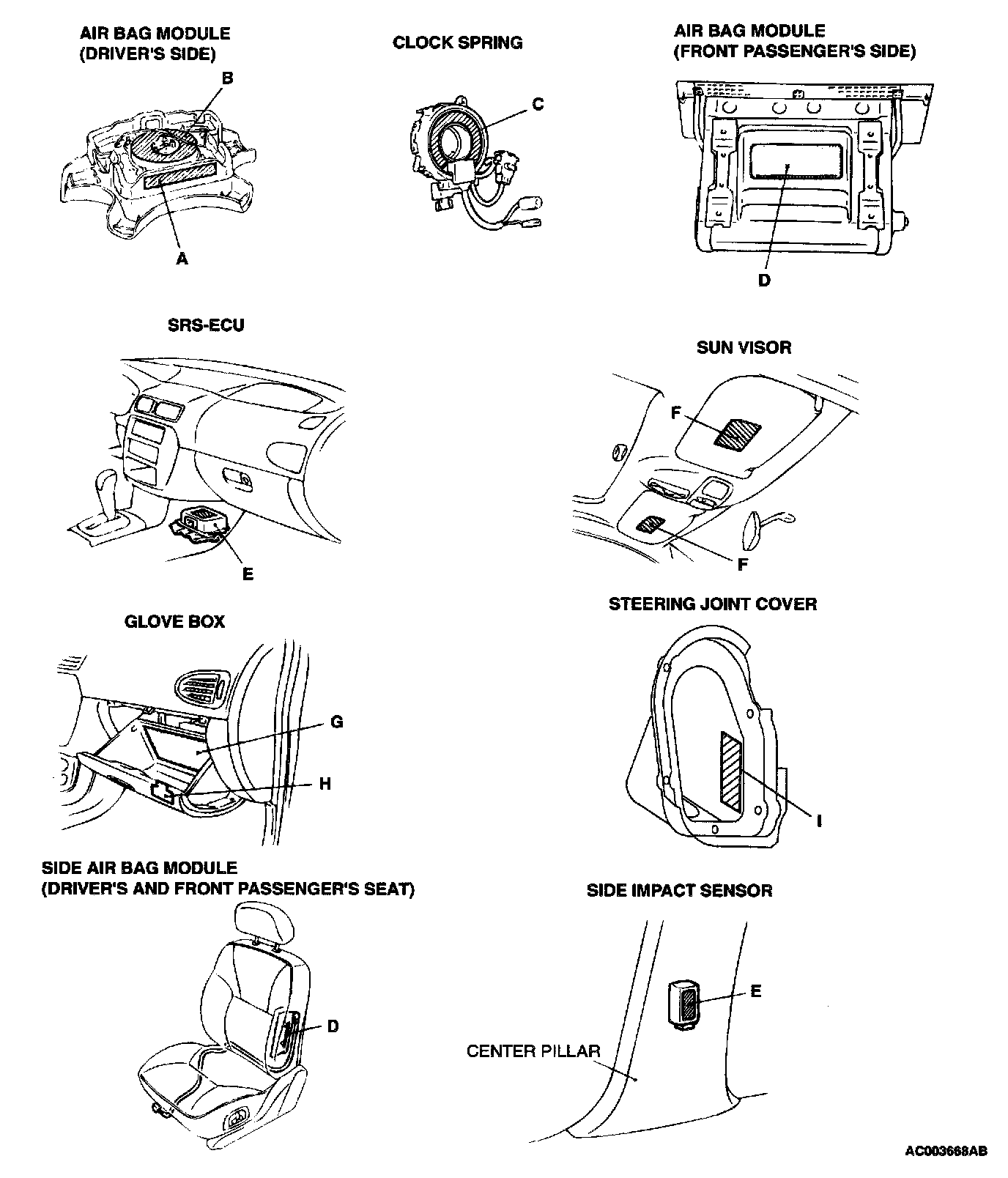 AIR BAG MODULE
(DRIVER'S SIDE)

B

A

CLOCK SPRING

C

AIR BAG MODULE
(FRONT PASSENGER'S SIDE)

D

SRS-ECU

E

SUN VISOR

F

F

GLOVE BOX

G

H

STEERING JOINT COVER

I

SIDE AIR BAG MODULE
(DRIVER'S AND FRONT PASSENGER'S SEAT)

D

SIDE IMPACT SENSOR

E

CENTER PILLAR

AC003668AB